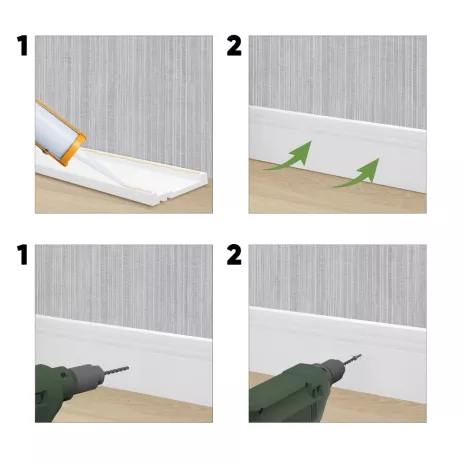 1

2

1

2