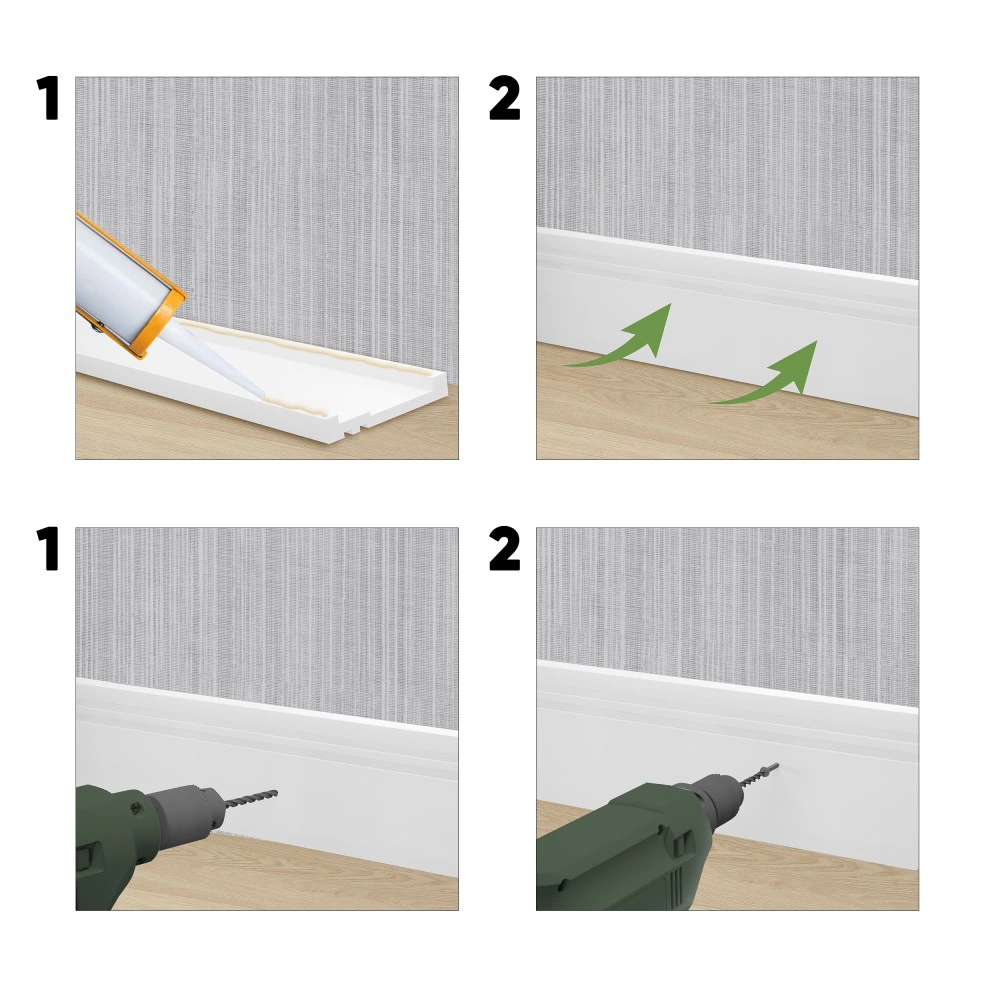 1

2

1

2