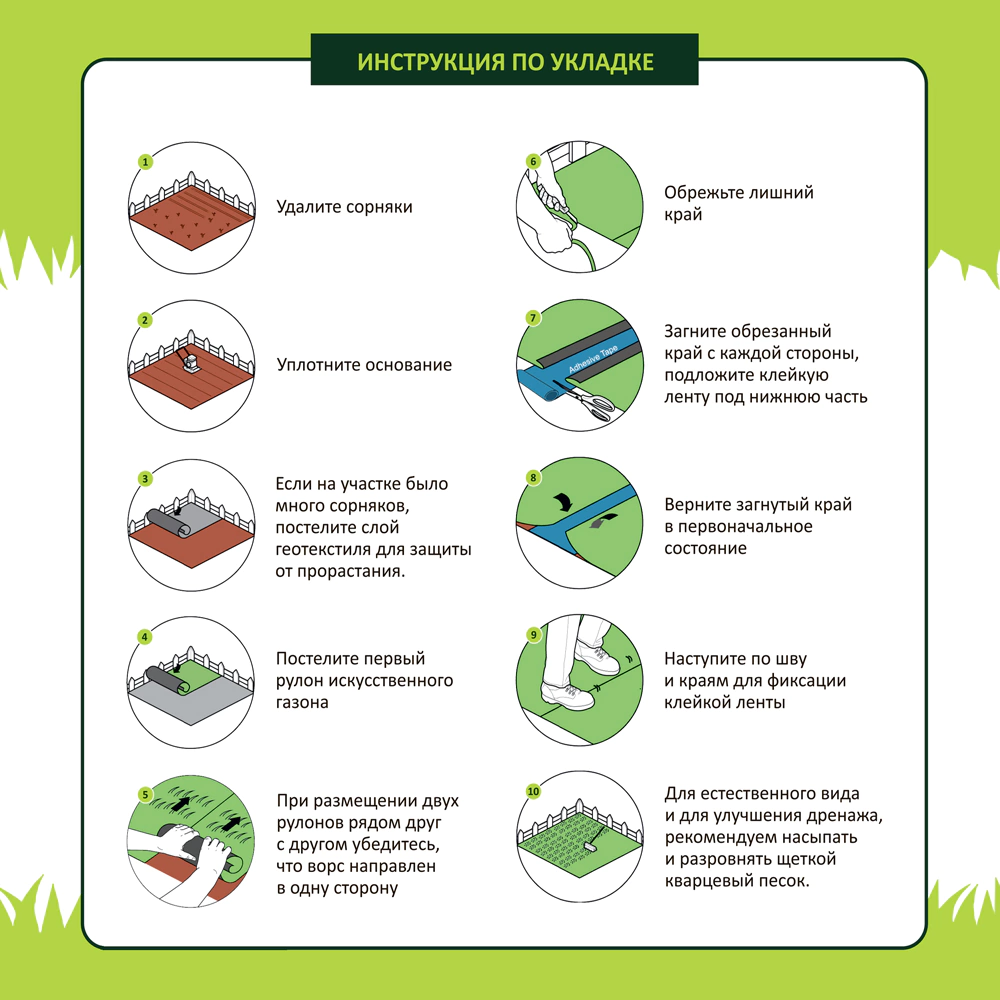 ИНСТРУКЦИЯ ПО УКЛАДКЕ

1

Удалите сорняки

2

Уплотните основание

3

Если на участке было много сорняков, постелите слой геотекстиля для защиты от прорастания.

4

Постелите первый рулон искусственного газона

5

При размещении двух рулонов рядом друг с другом убедитесь, что ворс направлен в одну сторону

6

Обрежьте лишний край

7

Adhesive Tape

Загните обрезанный край с каждой стороны, подложите клейкую ленту под нижнюю часть

8

Верните загнутый край в первоначальное состояние

9

Наступите по шву и краям для фиксации клейкой ленты

10

Для естественного вида и для улучшения дренажа, рекомендуем насыпать и разровнять щеткой кварцевый песок.