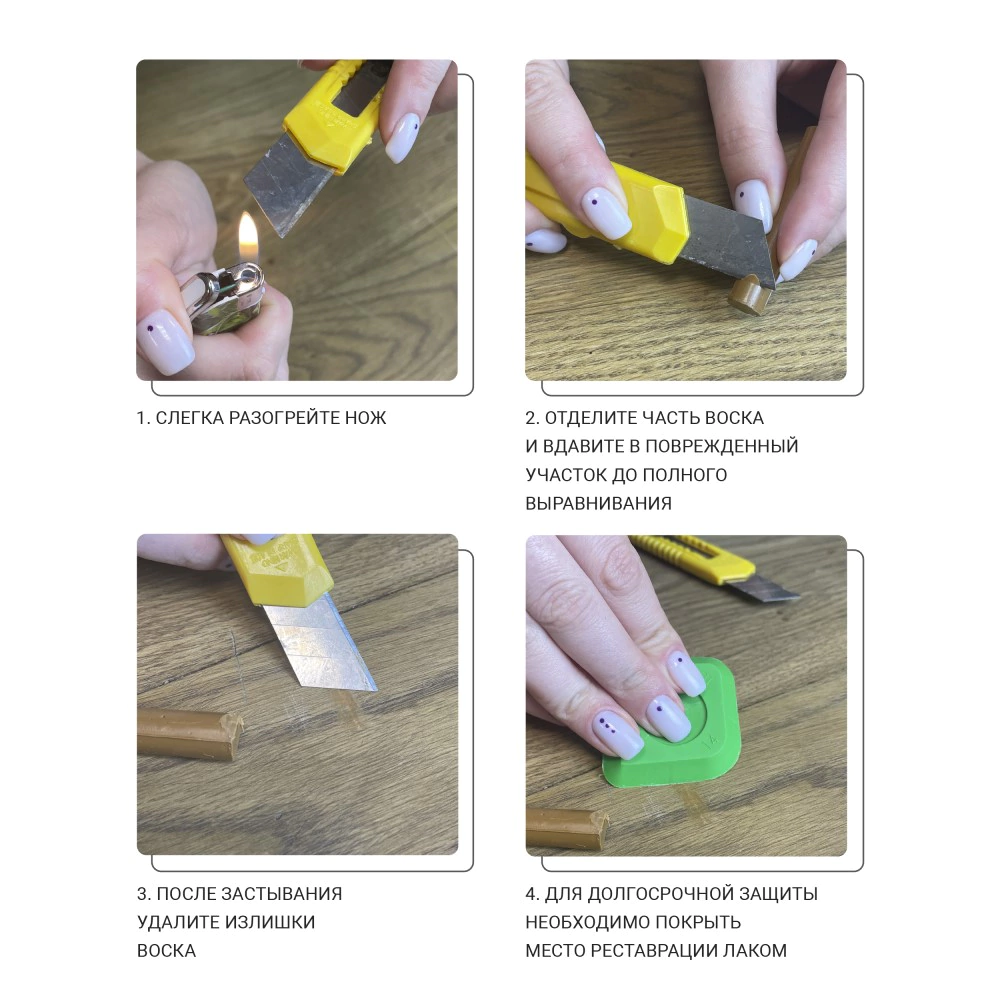 1. СЛЕГКА РАЗОГРЕЙТЕ НОЖ

2. ОТДЕЛИТЕ ЧАСТЬ ВОСКА И ВДАВИТЕ В ПОВРЕЖДЕННЫЙ УЧАСТОК ДО ПОЛНОГО ВЫРАВНИВАНИЯ

3. ПОСЛЕ ЗАСТЫВАНИЯ УДАЛИТЕ ИЗЛИШКИ ВОСКА

4. ДЛЯ ДОЛГОСРОЧНОЙ ЗАЩИТЫ НЕОБХОДИМО ПОКРЫТЬ МЕСТО РЕСТАВРАЦИИ ЛАКОМ