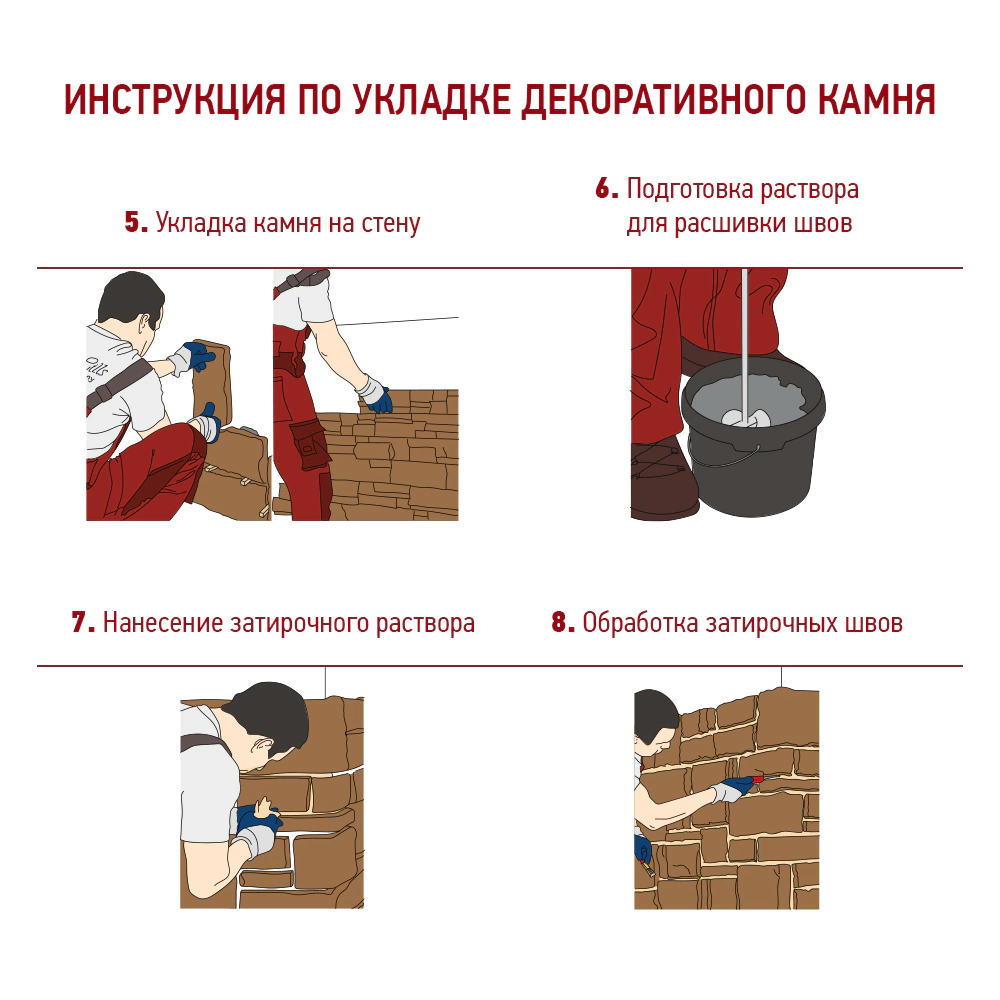 ИНСТРУКЦИЯ ПО УКЛАДКЕ ДЕКОРАТИВНОГО КАМНЯ

5. Укладка камня на стену

6. Подготовка раствора для расшивки швов

7. Нанесение затирочного раствора

8. Обработка затирочных швов