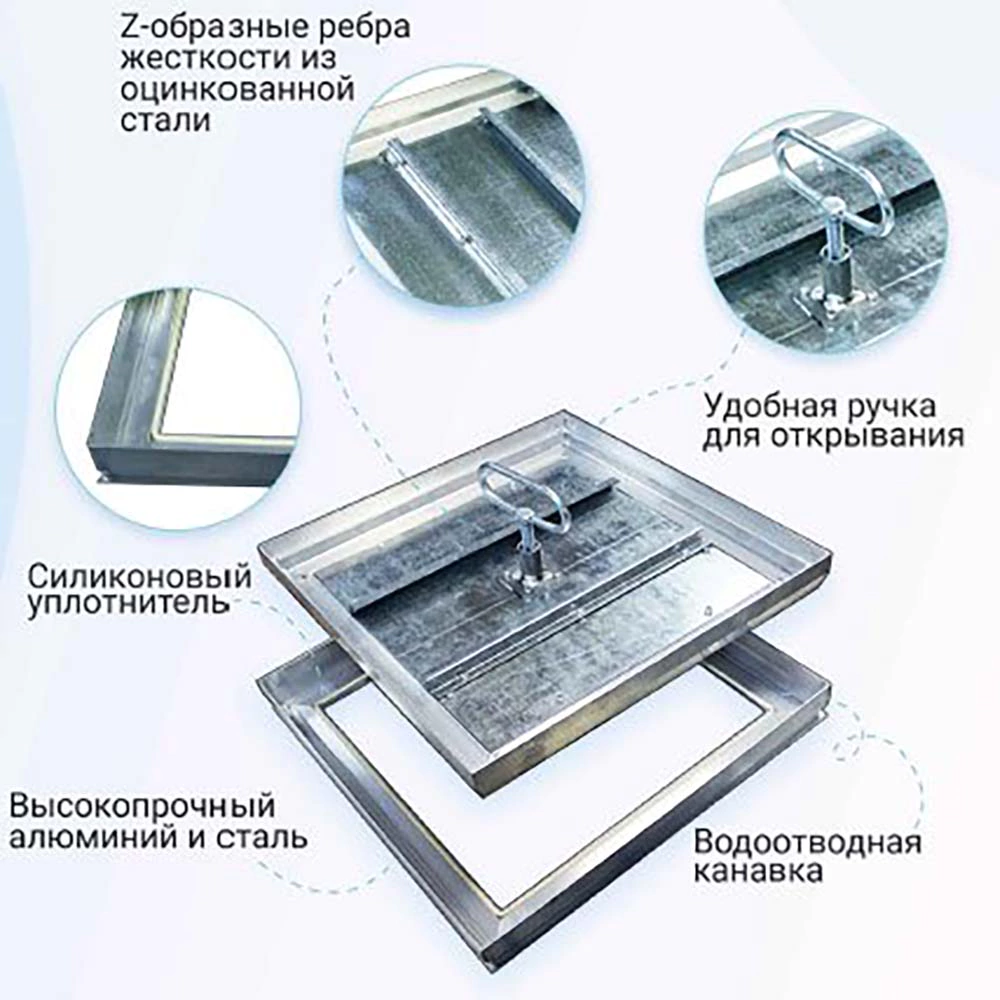 Z-образные ребра жесткости из оцинкованной стали

Удобная ручка для открывания

Силиконовый уплотнитель

Высокопрочный алюминий и сталь

Водоотводная канавка