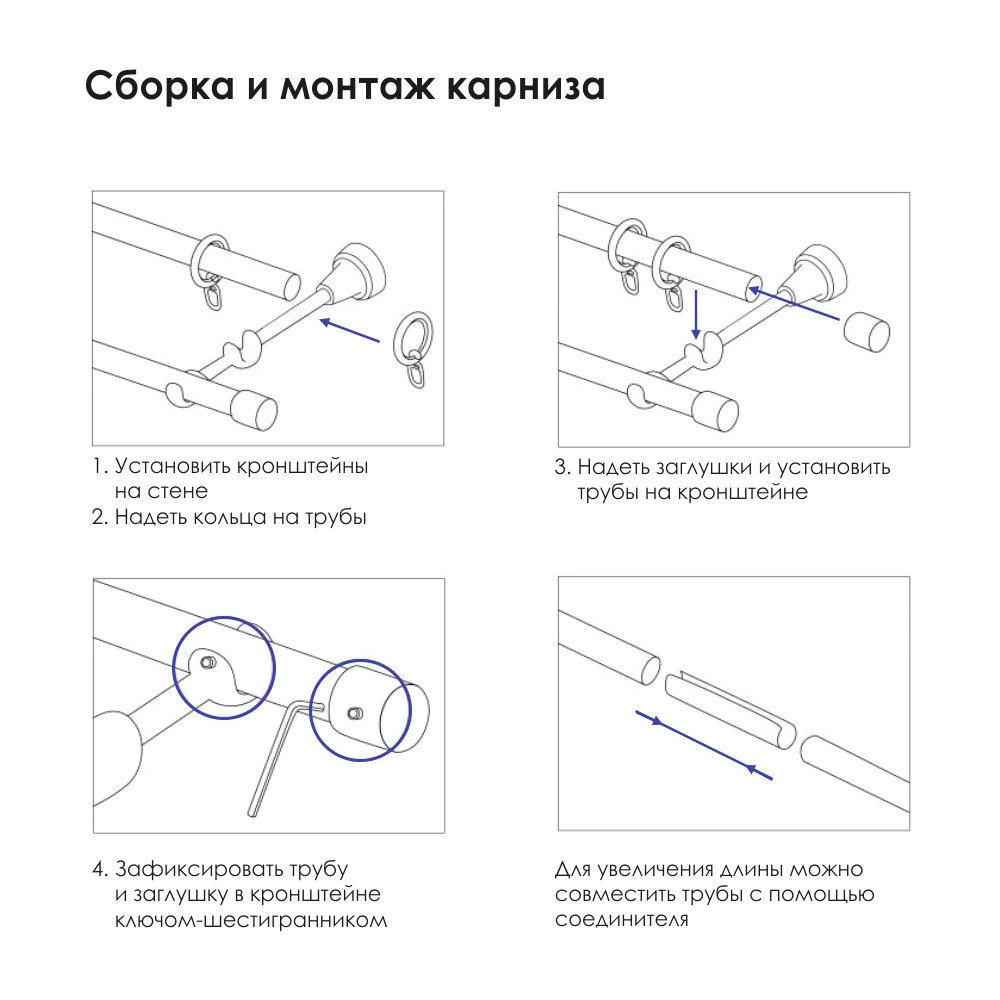 Сборка и монтаж карниза

1. Установить кронштейны на стене
2. Надеть кольца на трубы

3. Надеть заглушки и установить трубы на кронштейне

4. Зафиксировать трубу и заглушку в кронштейне ключом-шестигранником

Для увеличения длины можно совместить трубы с помощью соединителя