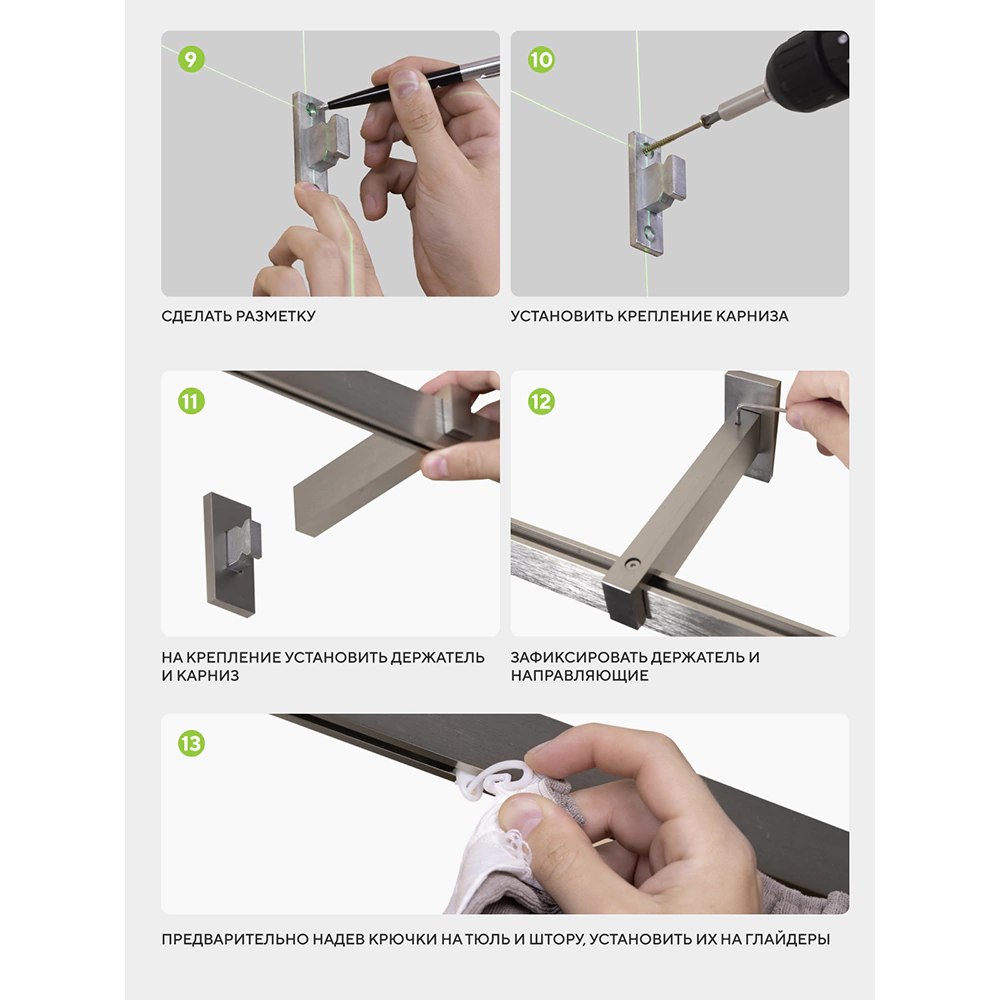 9

СДЕЛАТЬ РАЗМЕТКУ

10

УСТАНОВИТЬ КРЕПЛЕНИЕ КАРНИЗА

11

НА КРЕПЛЕНИЕ УСТАНОВИТЬ ДЕРЖАТЕЛЬ И КАРНИЗ

12

ЗАФИКСИРОВАТЬ ДЕРЖАТЕЛЬ И НАПРАВЛЯЮЩИЕ

13

ПРЕДВАРИТЕЛЬНО НАДЕВ КРЮЧКИ НА ТЮЛЬ И ШТОРУ, УСТАНОВИТЬ ИХ НА ГЛАЙДЕРЫ