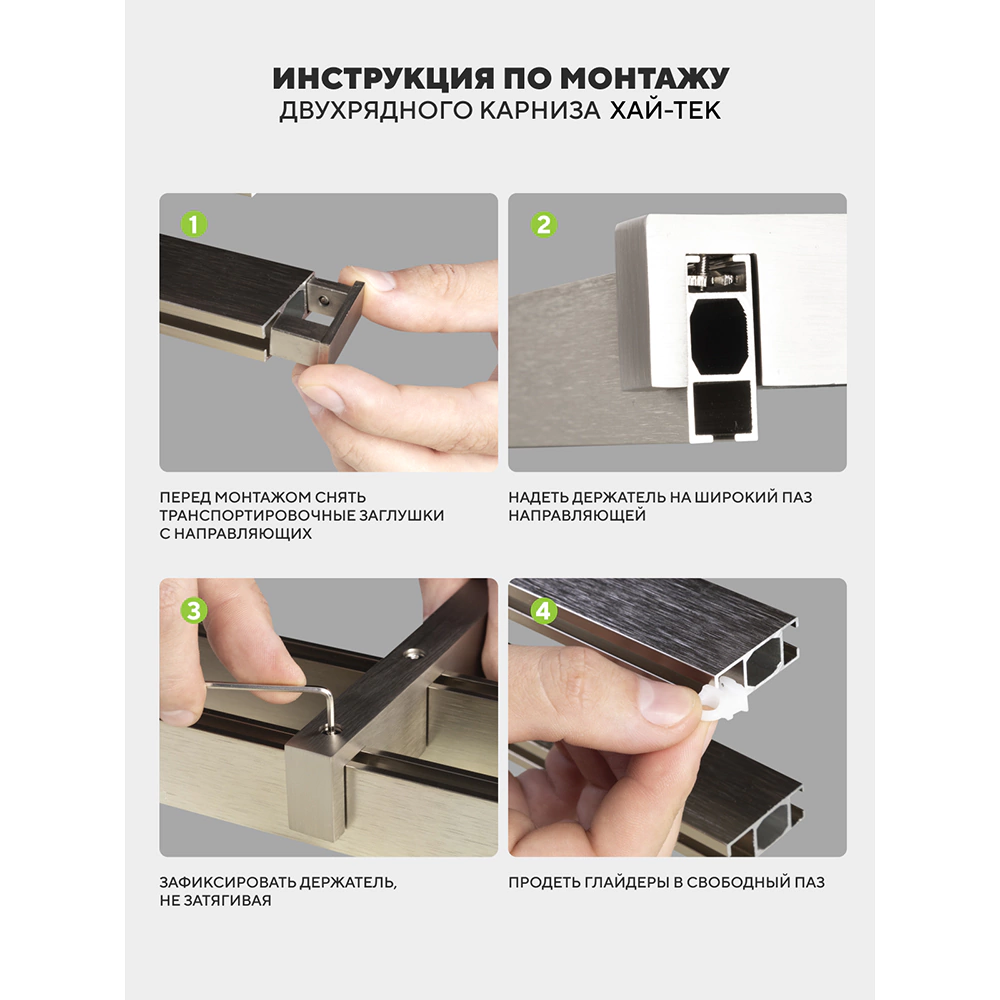 ИНСТРУКЦИЯ ПО МОНТАЖУ
ДВУХРЯДНОГО КАРНИЗА ХАЙ-ТЕК

1

ПЕРЕД МОНТАЖОМ СНЯТЬ ТРАНСПОРТИРОВОЧНЫЕ ЗАГЛУШКИ С НАПРАВЛЯЮЩИХ

2

НАДЕТЬ ДЕРЖАТЕЛЬ НА ШИРОКИЙ ПАЗ НАПРАВЛЯЮЩЕЙ

3

ЗАФИКСИРОВАТЬ ДЕРЖАТЕЛЬ, НЕ ЗАТЯГИВАЯ

4

ПРОДЕТЬ ГЛАЙДЕРЫ В СВОБОДНЫЙ ПАЗ