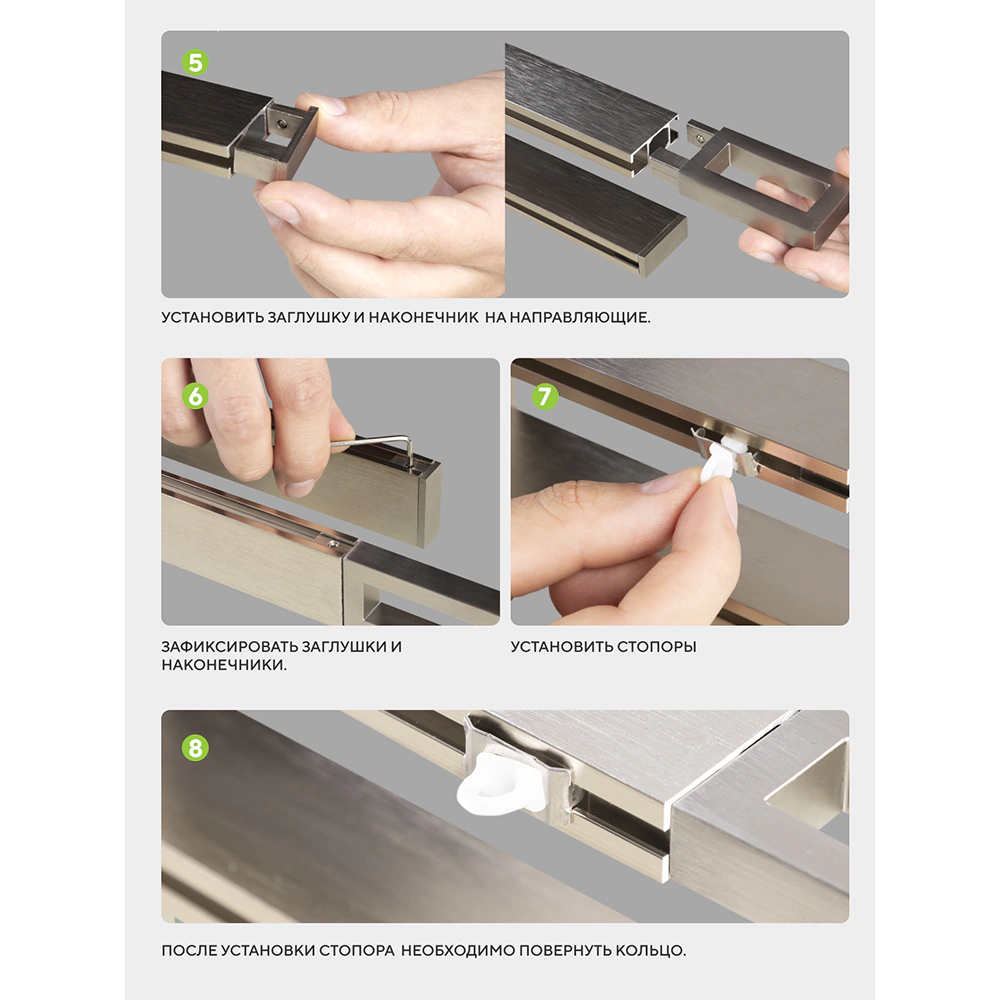 5

УСТАНОВИТЬ ЗАГЛУШКУ И НАКОНЕЧНИК НА НАПРАВЛЯЮЩИЕ.

6

ЗАФИКСИРОВАТЬ ЗАГЛУШКИ И НАКОНЕЧНИКИ.

7

УСТАНОВИТЬ СТОПОРЫ

8

ПОСЛЕ УСТАНОВКИ СТОПОРА НЕОБХОДИМО ПОВЕРНУТЬ КОЛЬЦО.