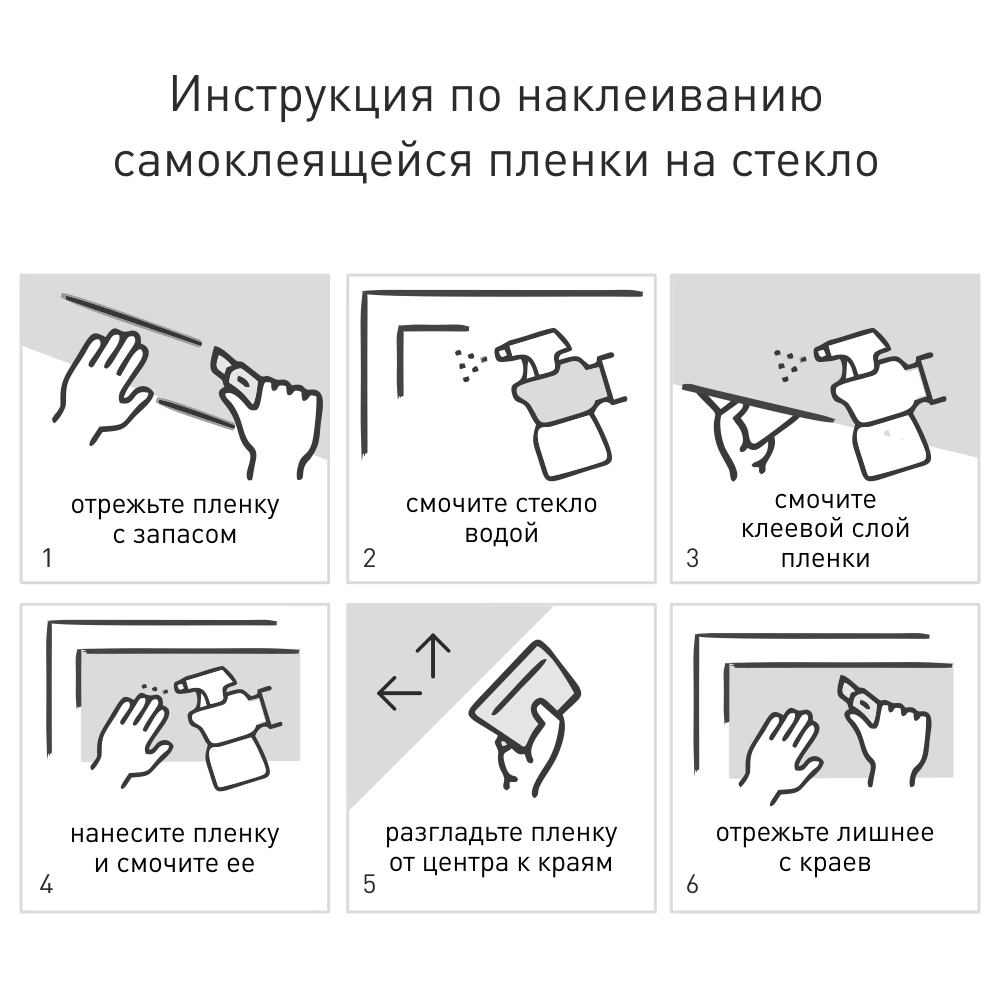 Инструкция по наклеиванию самоклеящейся пленки на стекло

отрежьте пленку с запасом
1

смочите стекло водой
2

смочите клеевой слой пленки
3

нанесите пленку и смочите ее
4

разгладьте пленку от центра к краям
5

отрежьте лишнее с краев
6