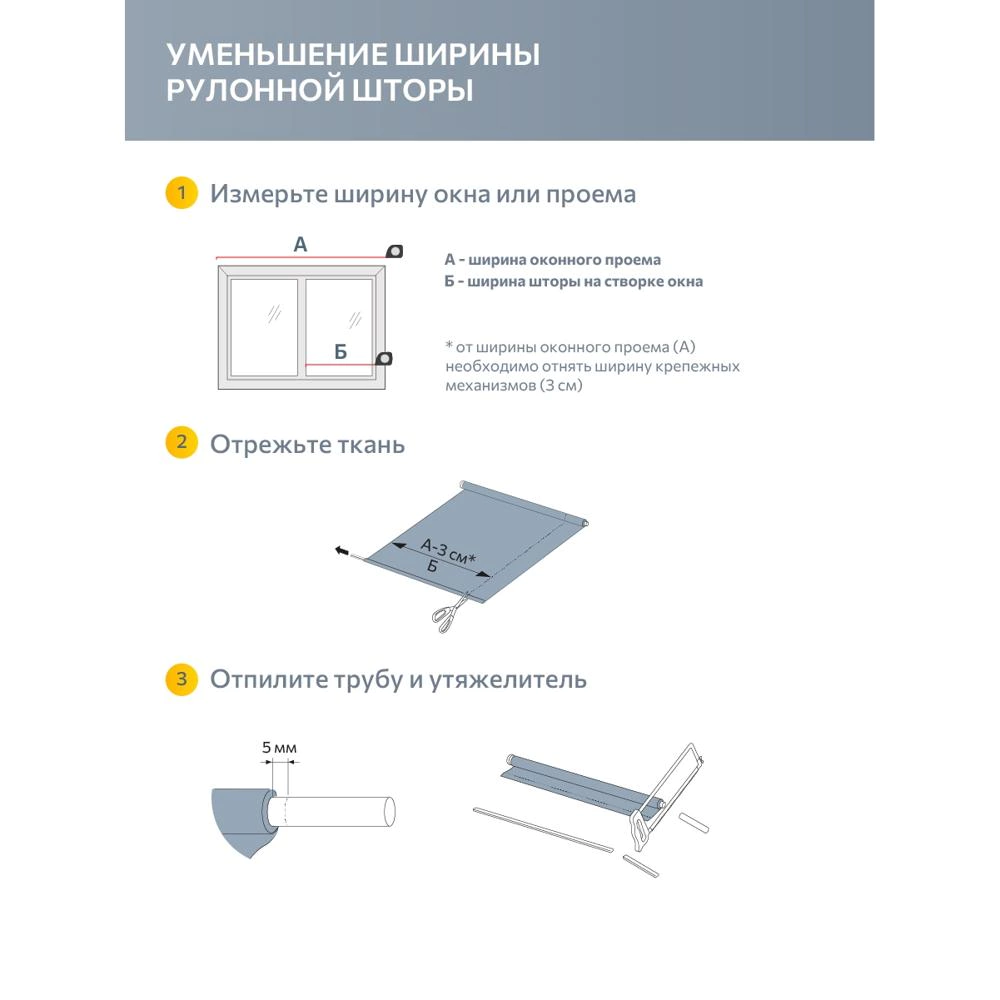 УМЕНЬШЕНИЕ ШИРИНЫ РУЛОННОЙ ШТОРЫ

1 Измерьте ширину окна или проема

А

Б

А - ширина оконного проема
Б - ширина шторы на створке окна

* от ширины оконного проема (А) необходимо отнять ширину крепежных механизмов (3 см)

2 Отрежьте ткань

А-3 см*
Б

3 Отпилите трубу и утяжелитель

5 мм