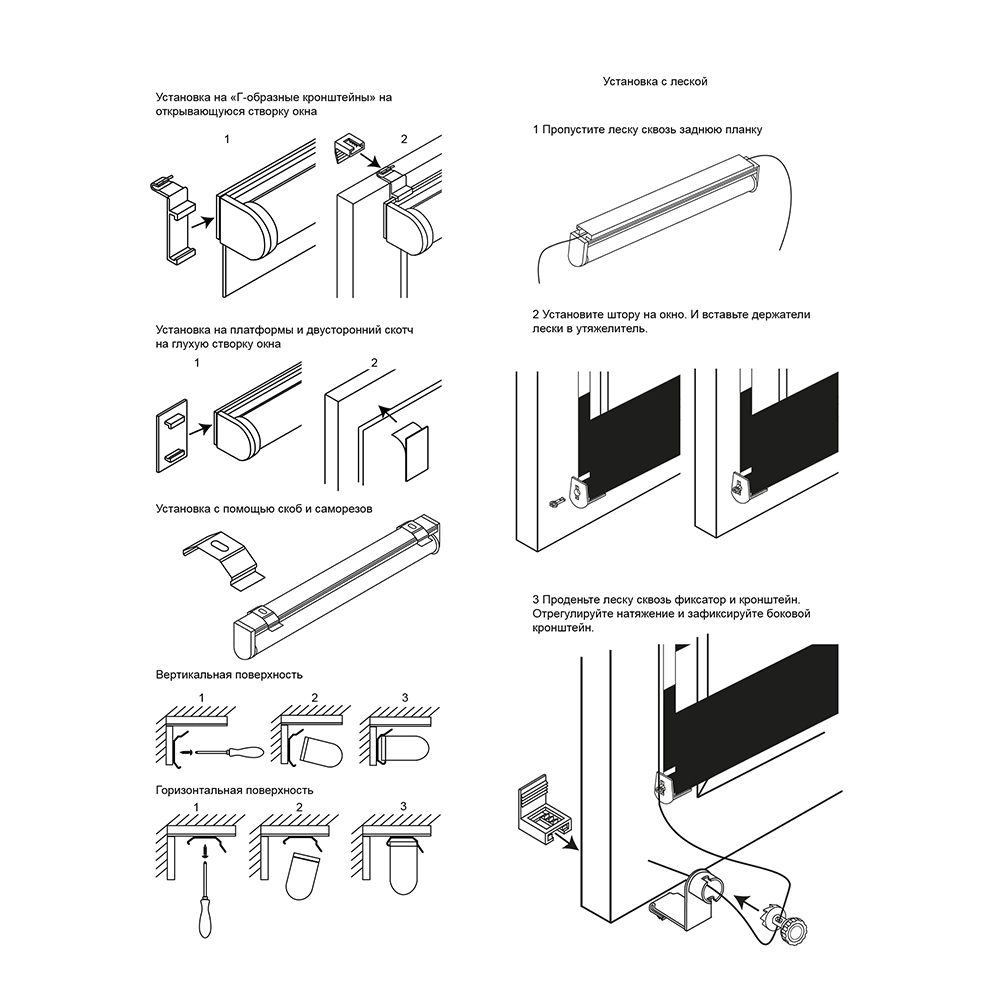 Установка на «Г-образные кронштейны» на открывающуюся створку окна

1

2

Установка на платформы и двусторонний скотч на глухую створку окна

1

2

Установка с помощью скоб и саморезов

Вертикальная поверхность

1

2

3

Горизонтальная поверхность

1

2

3

Установка с леской

1 Пропустите леску сквозь заднюю планку

2 Установите штору на окно. И вставьте держатели лески в утяжелитель.

3 Проденьте леску сквозь фиксатор и кронштейн. Отрегулируйте натяжение и зафиксируйте боковой кронштейн.