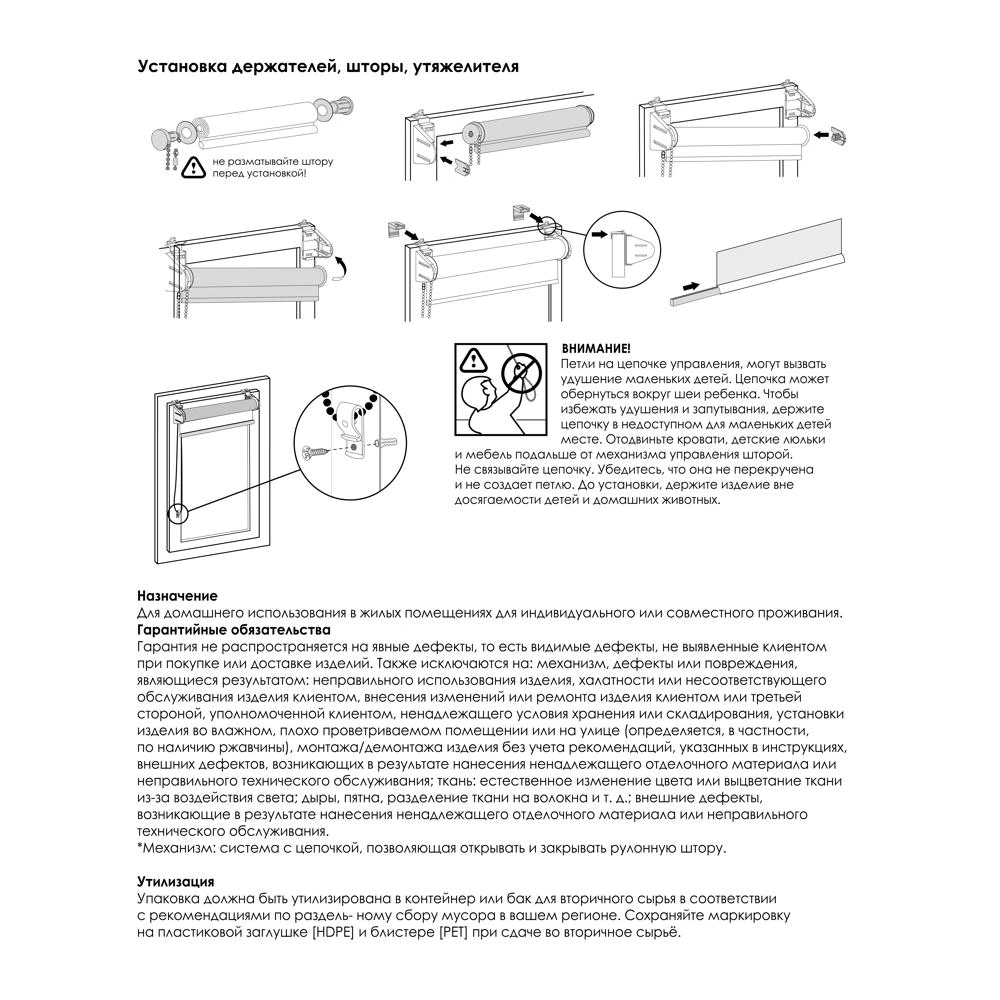 Установка держателей, шторы, утяжелителя

не разматывайте штору перед установкой!

ВНИМАНИЕ!
Петли на цепочке управления, могут вызвать удушение маленьких детей. Цепочка может обернуться вокруг шеи ребенка. Чтобы избежать удушения и запутывания, держите цепочку в недоступном для маленьких детей месте. Отодвиньте кровати, детские люльки и мебель подальше от механизма управления шторой. Не связывайте цепочку. Убедитесь, что она не перекручена и не создает петлю. До установки, держите изделие вне досягаемости детей и домашних животных.

Назначение
Для домашнего использования в жилых помещениях для индивидуального или совместного проживания.
Гарантийные обязательства
Гарантия не распространяется на явные дефекты, то есть видимые дефекты, не выявленные клиентом при покупке или доставке изделий. Также исключаются на: механизм, дефекты или повреждения, являющиеся результатом: неправильного использования изделия, халатности или несоответствующего обслуживания изделия клиентом, внесения изменений или ремонта изделия клиентом или третьей стороной, уполномоченной клиентом, ненадлежащего условия хранения или складирования, установки изделия во влажном, плохо проветриваемом помещении или на улице (определяется, в частности, по наличию ржавчины), монтажа/демонтажа изделия без учета рекомендаций, указанных в инструкциях, внешних дефектов, возникающих в результате нанесения ненадлежащего отделочного материала или неправильного технического обслуживания; ткань: естественное изменение цвета или выцветание ткани из-за воздействия света; дыры, пятна, разделение ткани на волокна и т. д.; внешние дефекты, возникающие в результате нанесения ненадлежащего отделочного материала или неправильного технического обслуживания.
*Механизм: система с цепочкой, позволяющая открывать и закрывать рулонную штору.

Утилизация
Упаковка должна быть утилизирована в контейнер или бак для вторичного сырья в соответствии с рекомендациями по раздель- ному сбору мусора в вашем регионе. Сохраняйте маркировку на пластиковой заглушке [HDPE] и блистере [PET] при сдаче во вторичное сырьё.