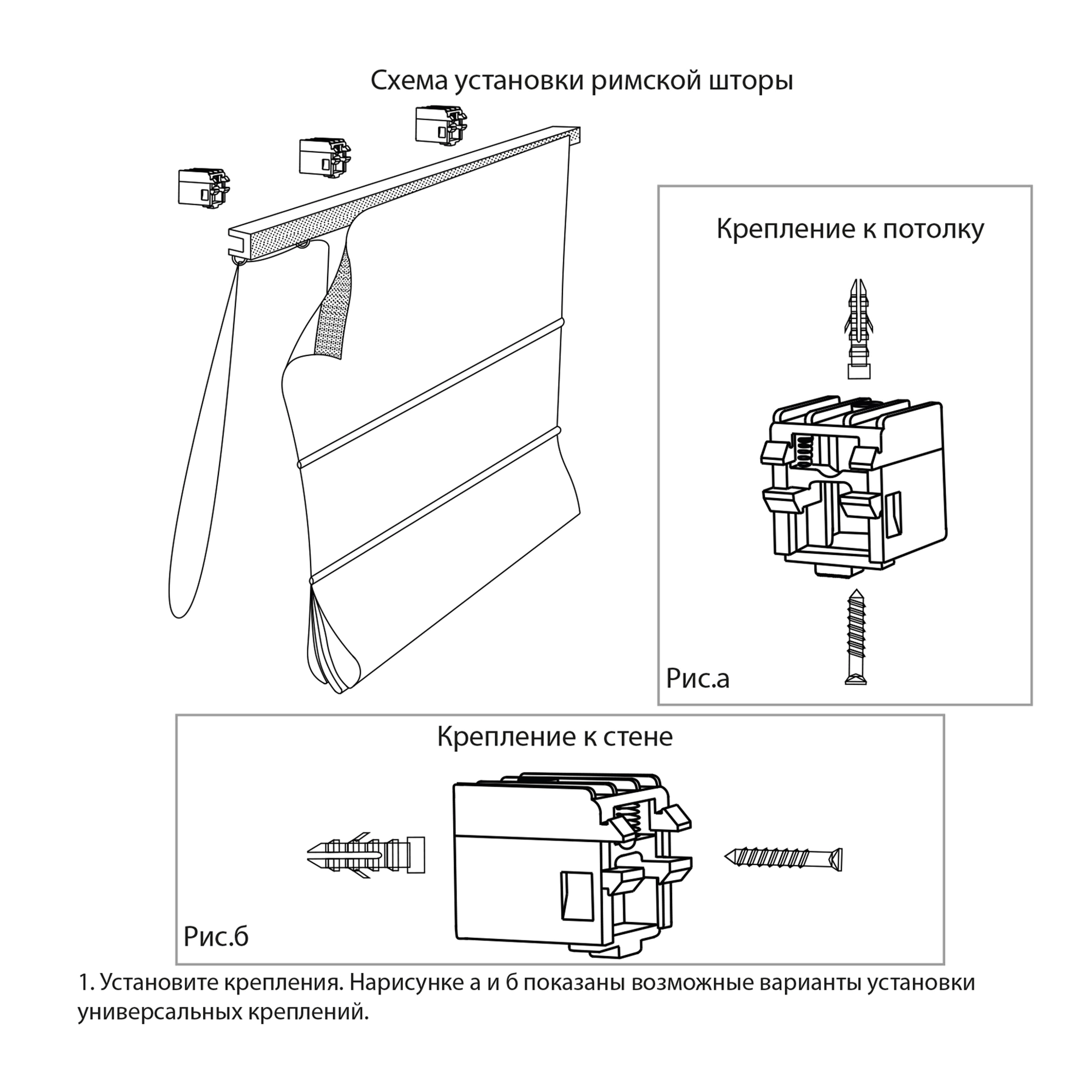 Схема установки римской шторы

Крепление к потолку

Рис.а

Крепление к стене

Рис.б

1. Установите крепления. Нарисунке а и б показаны возможные варианты установки универсальных креплений.