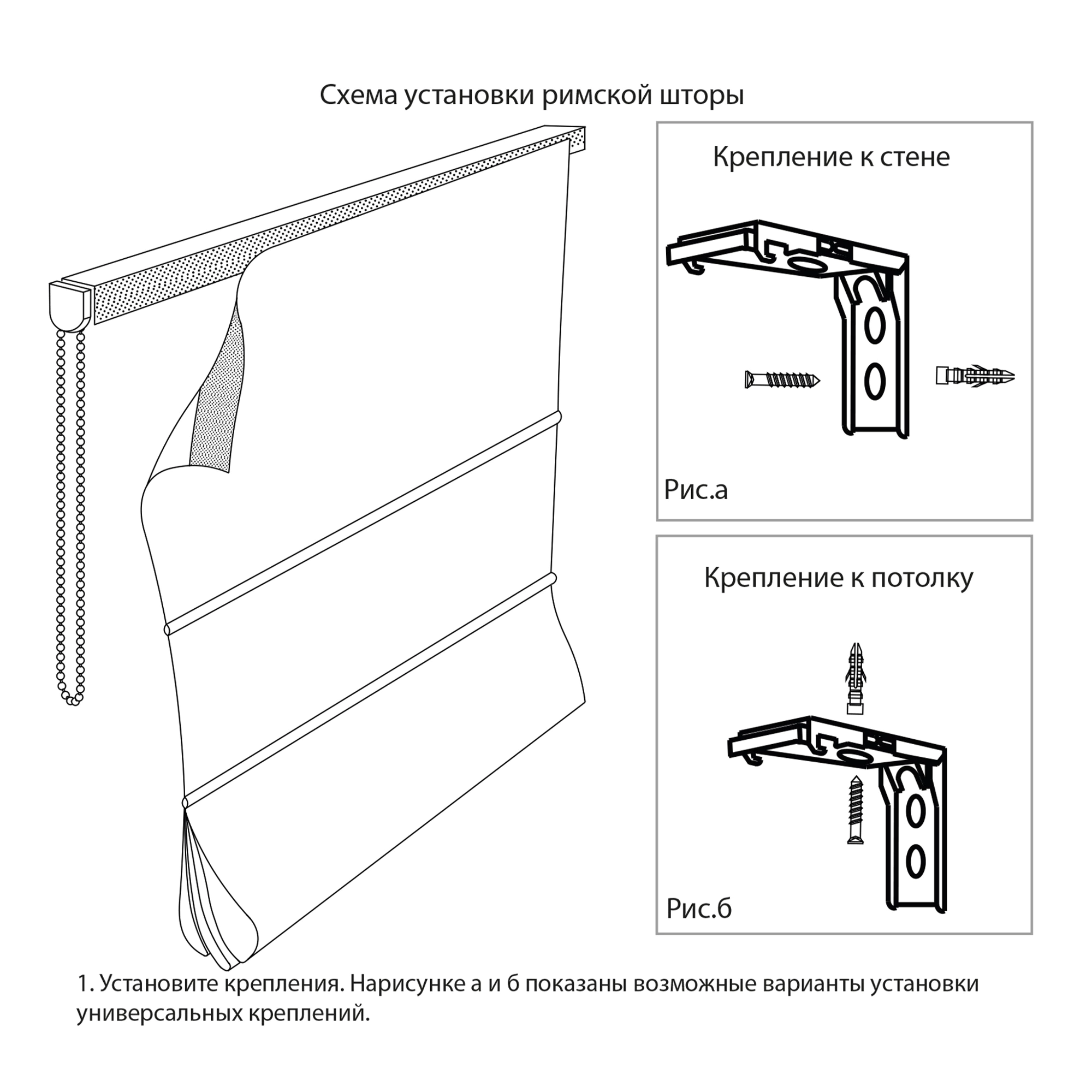 Схема установки римской шторы

Крепление к стене

Рис.а

Крепление к потолку

Рис.б

1. Установите крепления. Нарисунке а и б показаны возможные варианты установки универсальных креплений.