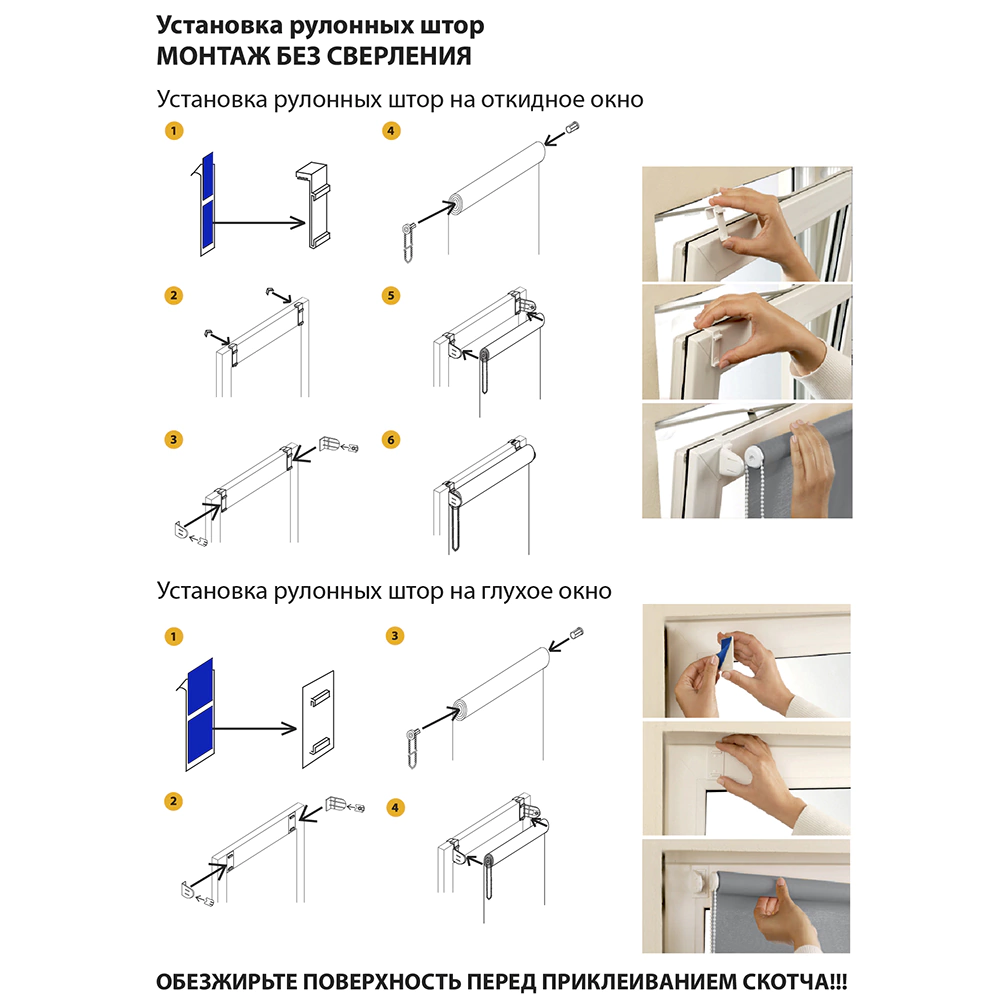 Установка рулонных штор
МОНТАЖ БЕЗ СВЕРЛЕНИЯ

Установка рулонных штор на откидное окно

1

4

2

5

3

6

Установка рулонных штор на глухое окно

1

3

2

4

ОБЕЗЖИРЬТЕ ПОВЕРХНОСТЬ ПЕРЕД ПРИКЛЕИВАНИЕМ СКОТЧА!!!