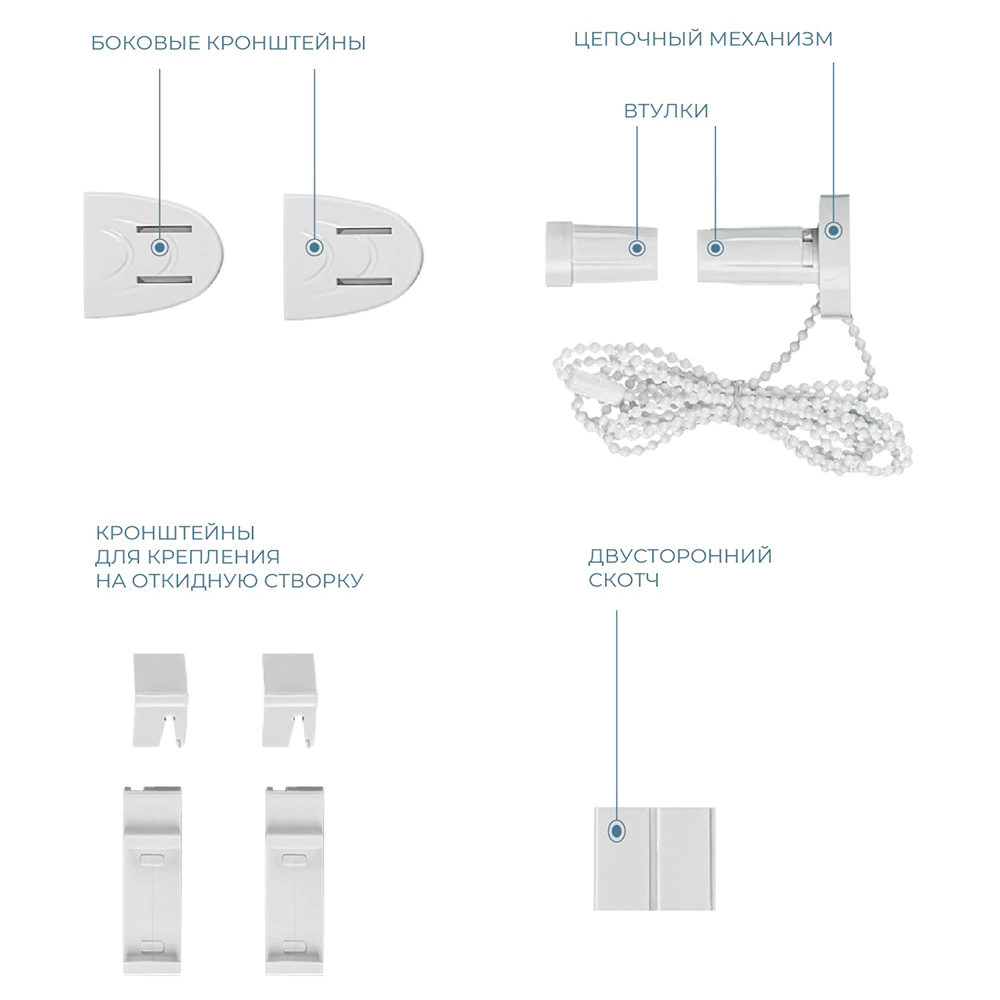 БОКОВЫЕ КРОНШТЕЙНЫ

ЦЕПОЧНЫЙ МЕХАНИЗМ

ВТУЛКИ

КРОНШТЕЙНЫ
ДЛЯ КРЕПЛЕНИЯ
НА ОТКИДНУЮ СТВОРКУ

ДВУСТОРОННИЙ
СКОТЧ