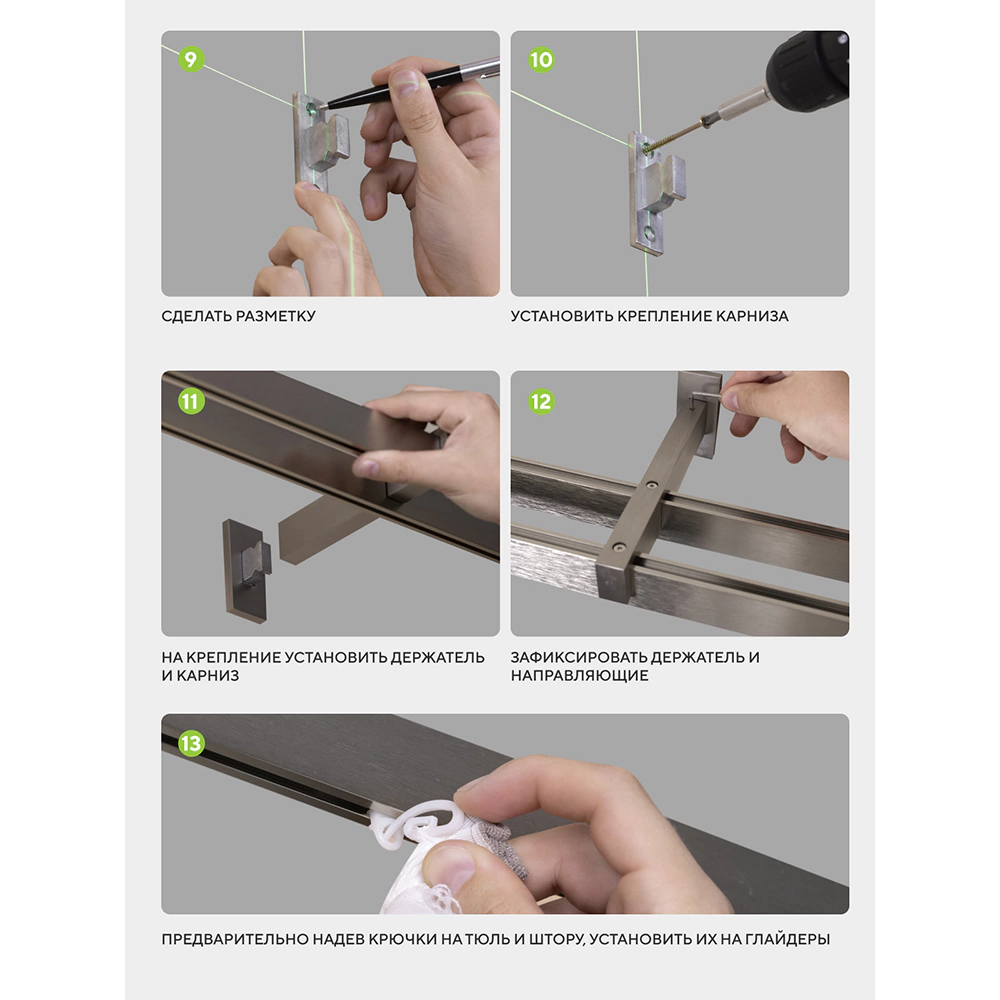 9

СДЕЛАТЬ РАЗМЕТКУ

10

УСТАНОВИТЬ КРЕПЛЕНИЕ КАРНИЗА

11

НА КРЕПЛЕНИЕ УСТАНОВИТЬ ДЕРЖАТЕЛЬ И КАРНИЗ

12

ЗАФИКСИРОВАТЬ ДЕРЖАТЕЛЬ И НАПРАВЛЯЮЩИЕ

13

ПРЕДВАРИТЕЛЬНО НАДЕВ КРЮЧКИ НА ТЮЛЬ И ШТОРУ, УСТАНОВИТЬ ИХ НА ГЛАЙДЕРЫ