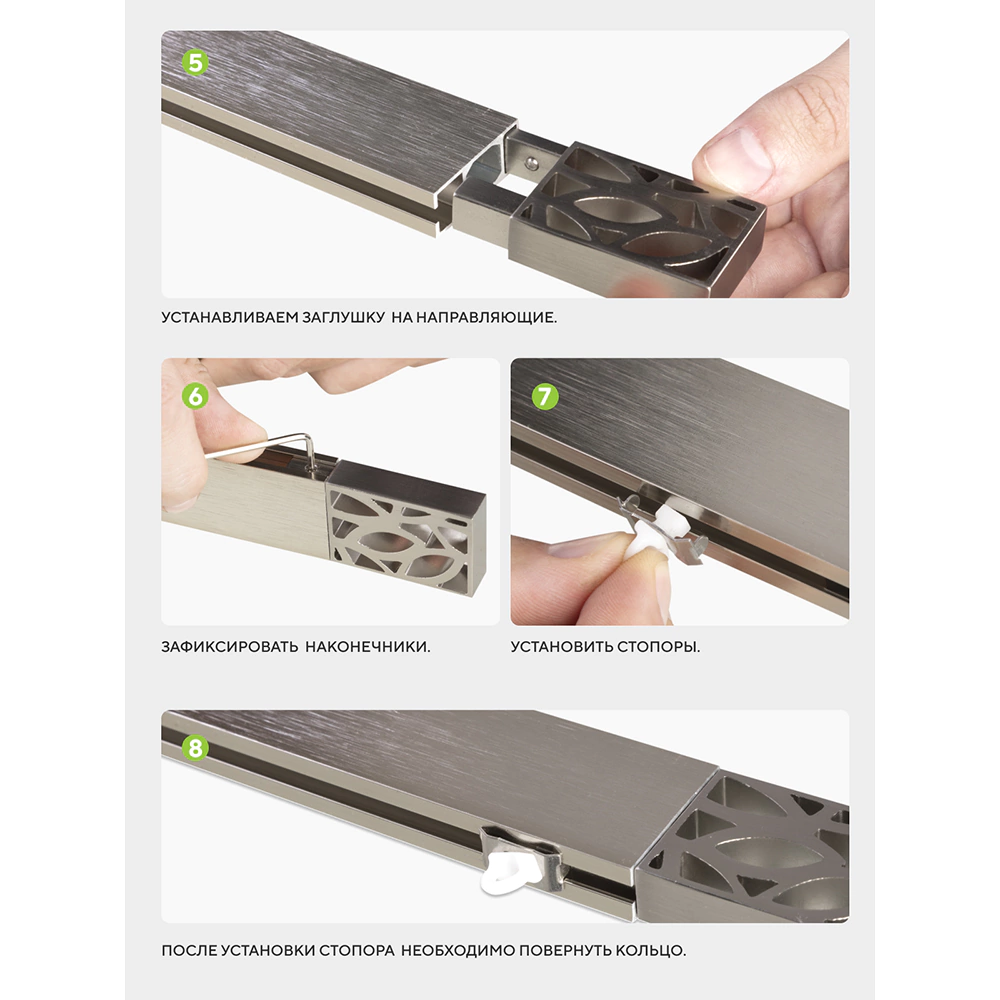 5

УСТАНАВЛИВАЕМ ЗАГЛУШКУ НА НАПРАВЛЯЮЩИЕ.

6

ЗАФИКСИРОВАТЬ НАКОНЕЧНИКИ.

7

УСТАНОВИТЬ СТОПОРЫ.

8

ПОСЛЕ УСТАНОВКИ СТОПОРА НЕОБХОДИМО ПОВЕРНУТЬ КОЛЬЦО.