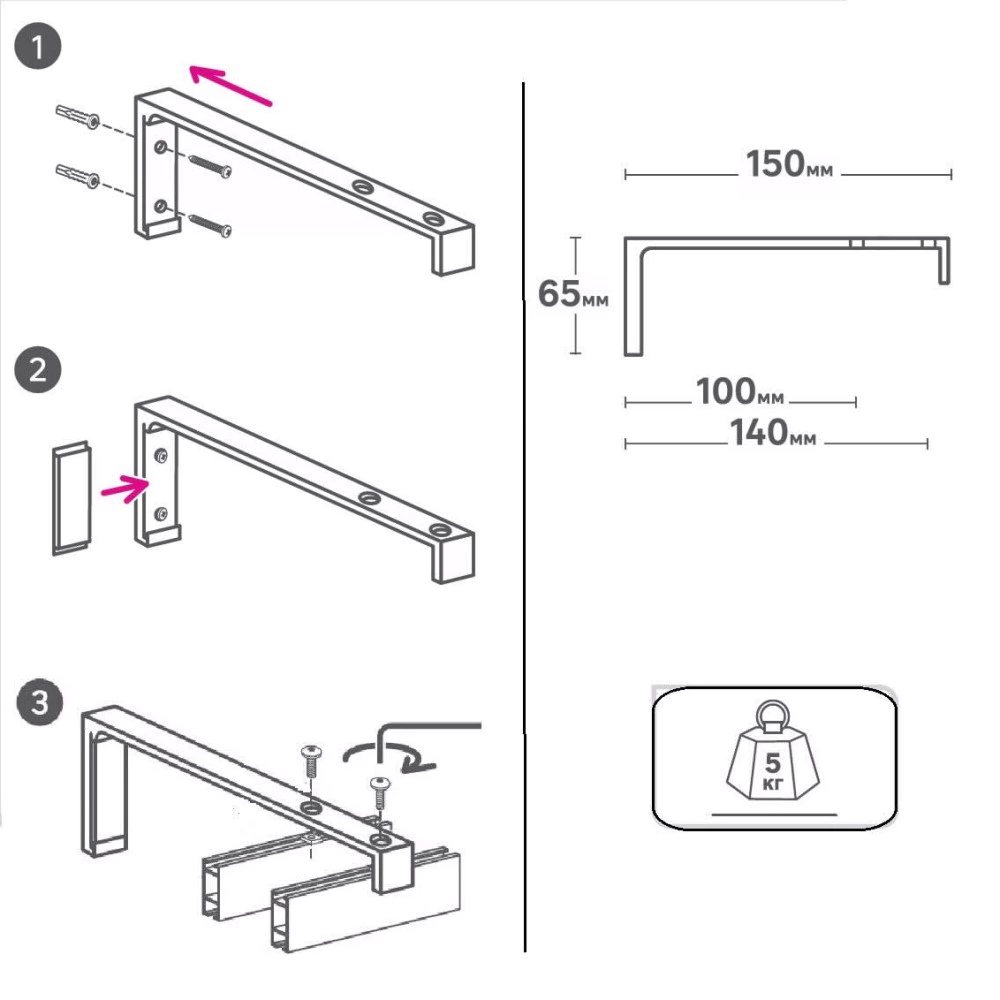 1

2

3

150мм

65мм

100мм

140мм

5 кг