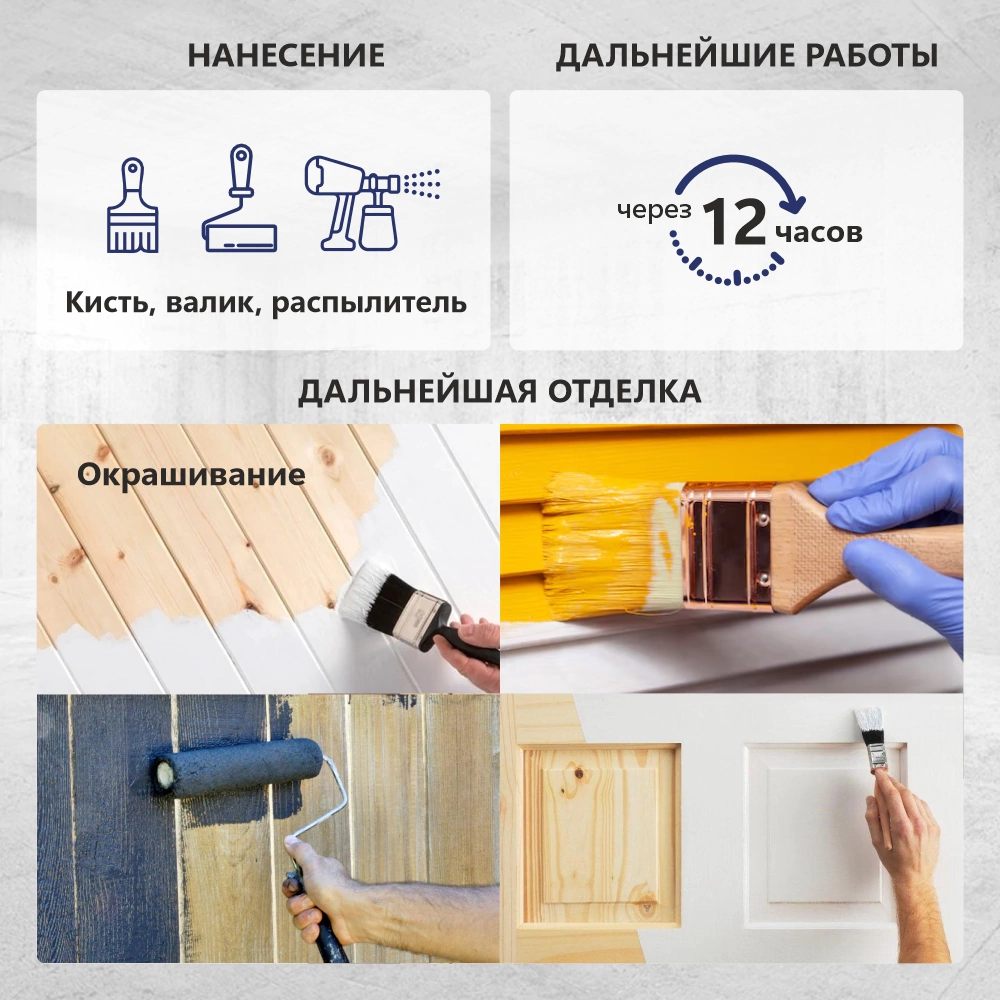 НАНЕСЕНИЕ

Кисть, валик, распылитель

ДАЛЬНЕЙШИЕ РАБОТЫ

через 12 часов

ДАЛЬНЕЙШАЯ ОТДЕЛКА

Окрашивание