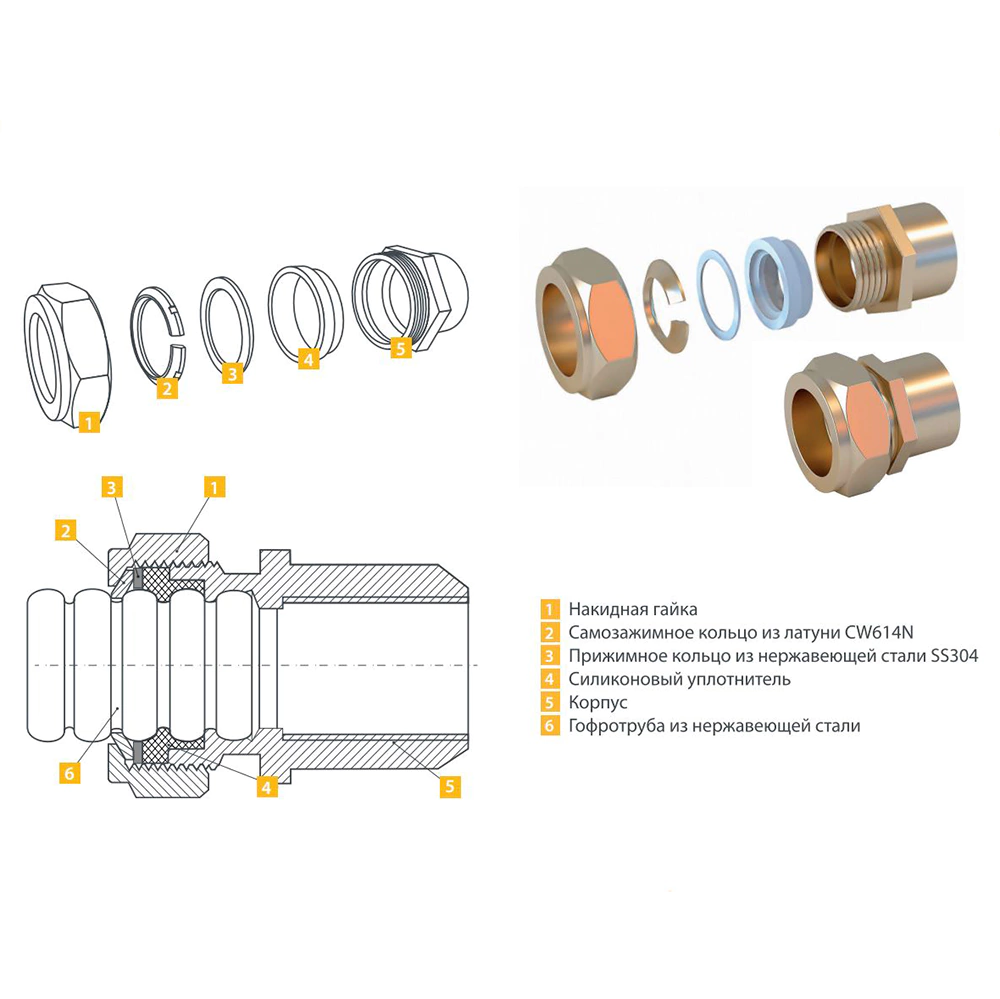 1

2

3

4

5

3

1

2

6

4

5

1 Накидная гайка
2 Самозажимное кольцо из латуни CW614N
3 Прижимное кольцо из нержавеющей стали SS304
4 Силиконовый уплотнитель
5 Корпус
6 Гофротруба из нержавеющей стали