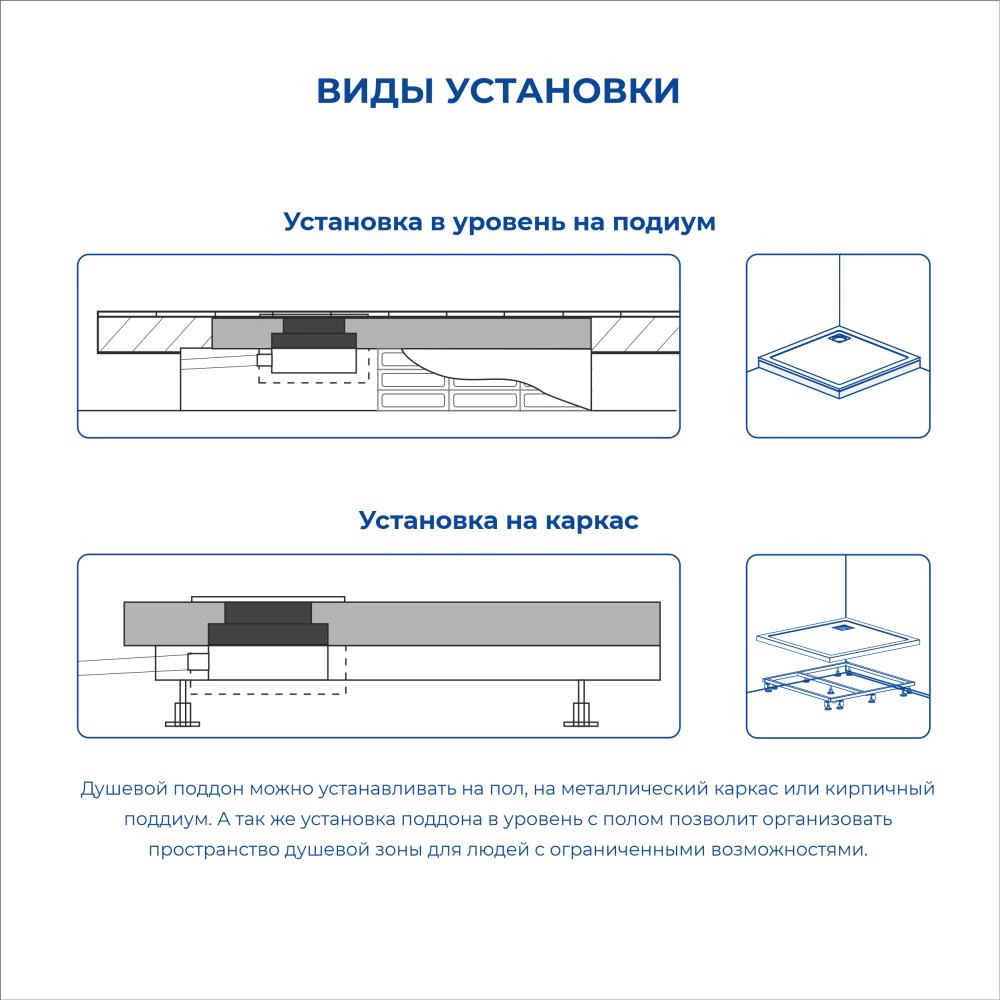 ВИДЫ УСТАНОВКИ

Установка в уровень на подиум

Установка на каркас

Душевой поддон можно устанавливать на пол, на металлический каркас или кирпичный поддиум. А так же установка поддона в уровень с полом позволит организовать пространство душевой зоны для людей с ограниченными возможностями.