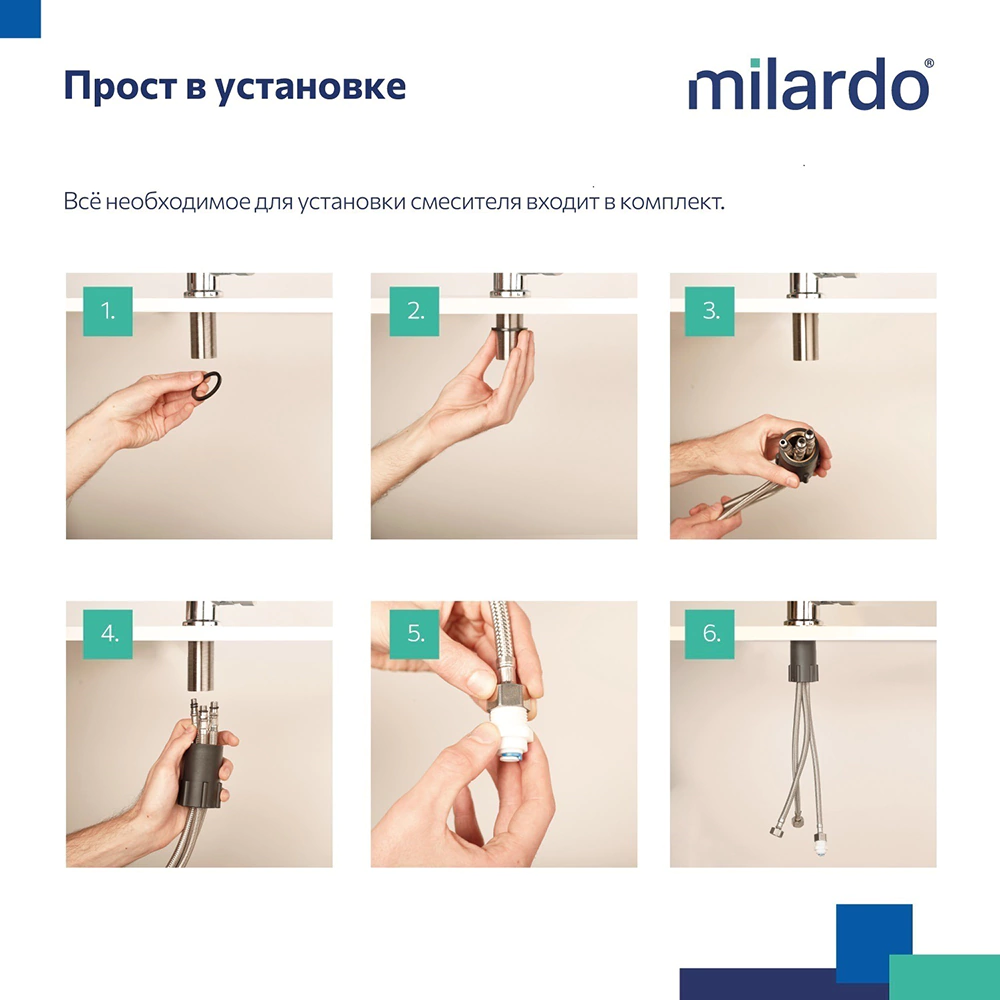 Прост в установке

milardo®

Всё необходимое для установки смесителя входит в комплект.

1.

2.

3.

4.

5.

6.