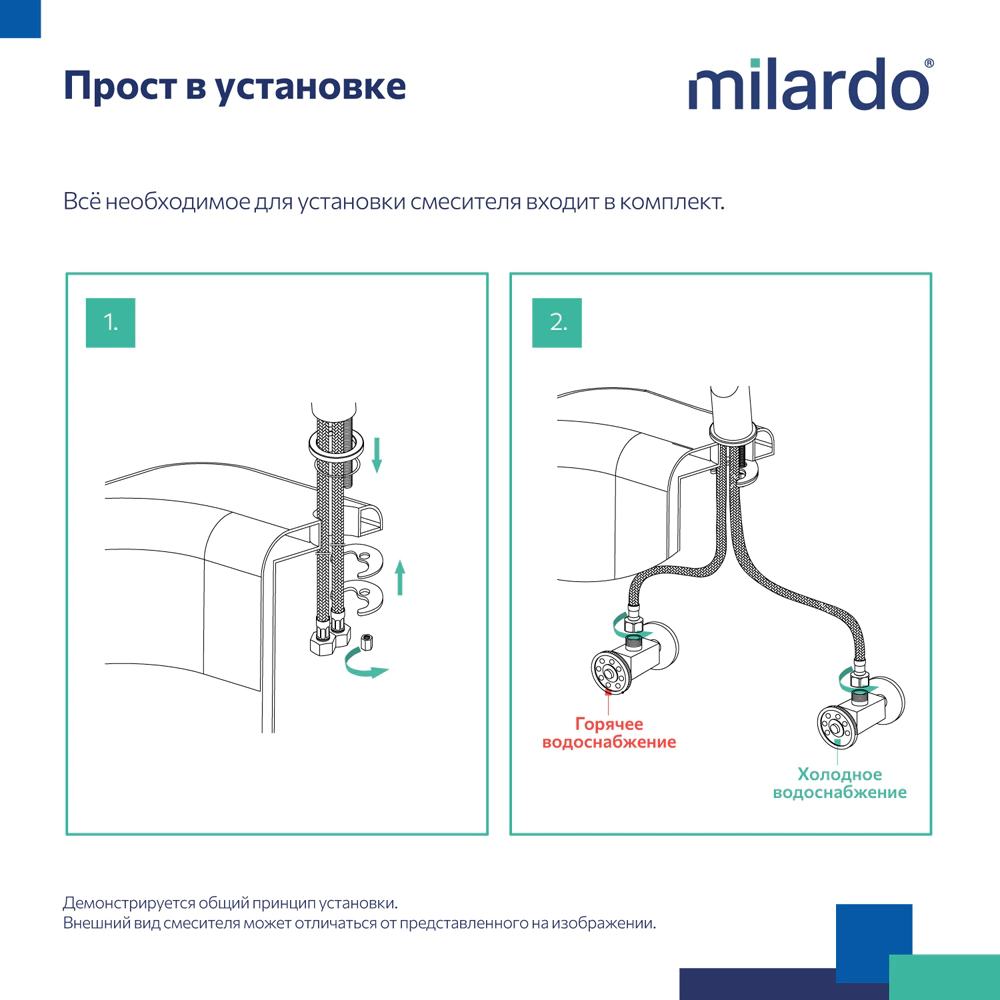 Прост в установке

milardo®

Всё необходимое для установки смесителя входит в комплект.

1.

2.

Горячее водоснабжение

Холодное водоснабжение

Демонстрируется общий принцип установки.
Внешний вид смесителя может отличаться от представленного на изображении.