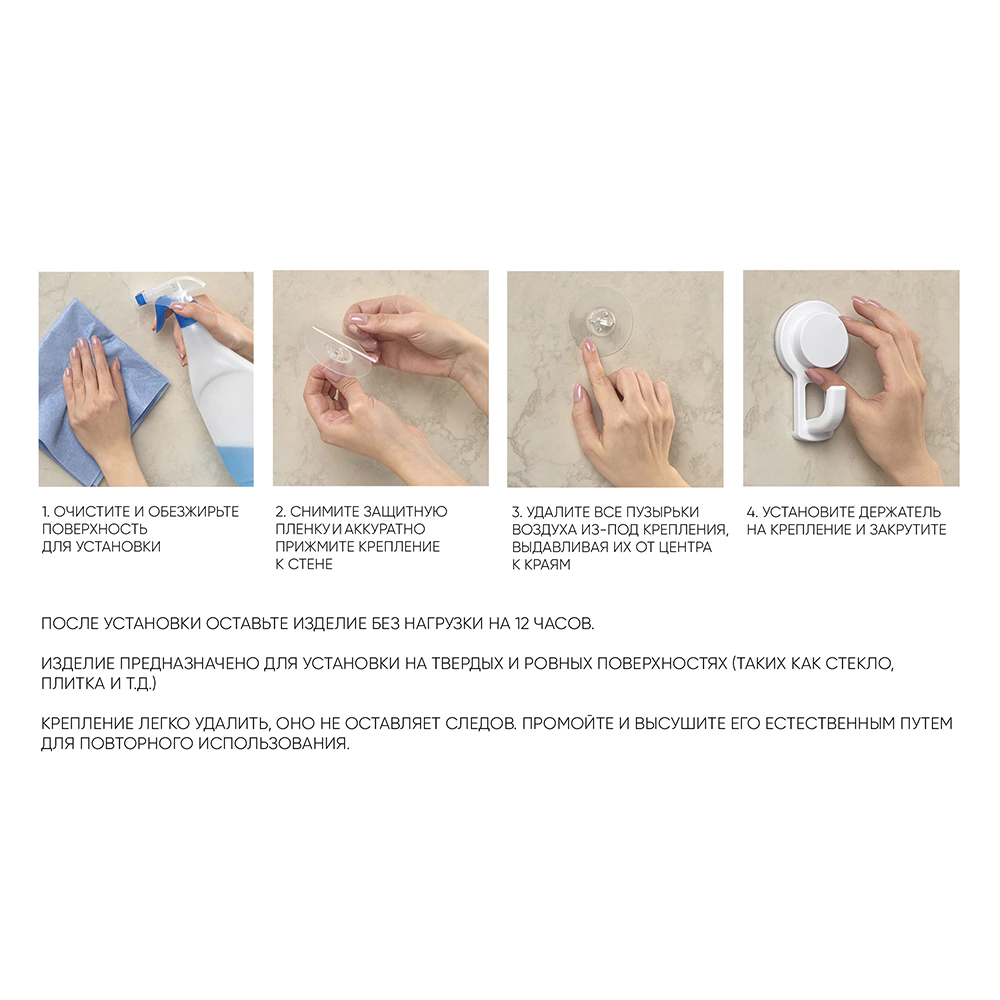 1. ОЧИСТИТЕ И ОБЕЗЖИРЬТЕ ПОВЕРХНОСТЬ ДЛЯ УСТАНОВКИ

2. СНИМИТЕ ЗАЩИТНУЮ ПЛЕНКУ И АККУРАТНО ПРИЖМИТЕ КРЕПЛЕНИЕ К СТЕНЕ

3. УДАЛИТЕ ВСЕ ПУЗЫРЬКИ ВОЗДУХА ИЗ-ПОД КРЕПЛЕНИЯ, ВЫДАВЛИВАЯ ИХ ОТ ЦЕНТРА К КРАЯМ

4. УСТАНОВИТЕ ДЕРЖАТЕЛЬ НА КРЕПЛЕНИЕ И ЗАКРУТИТЕ

ПОСЛЕ УСТАНОВКИ ОСТАВЬТЕ ИЗДЕЛИЕ БЕЗ НАГРУЗКИ НА 12 ЧАСОВ.

ИЗДЕЛИЕ ПРЕДНАЗНАЧЕНО ДЛЯ УСТАНОВКИ НА ТВЕРДЫХ И РОВНЫХ ПОВЕРХНОСТЯХ (ТАКИХ КАК СТЕКЛО, ПЛИТКА И Т.Д.)

КРЕПЛЕНИЕ ЛЕГКО УДАЛИТЬ, ОНО НЕ ОСТАВЛЯЕТ СЛЕДОВ. ПРОМОЙТЕ И ВЫСУШИТЕ ЕГО ЕСТЕСТВЕННЫМ ПУТЕМ ДЛЯ ПОВТОРНОГО ИСПОЛЬЗОВАНИЯ.