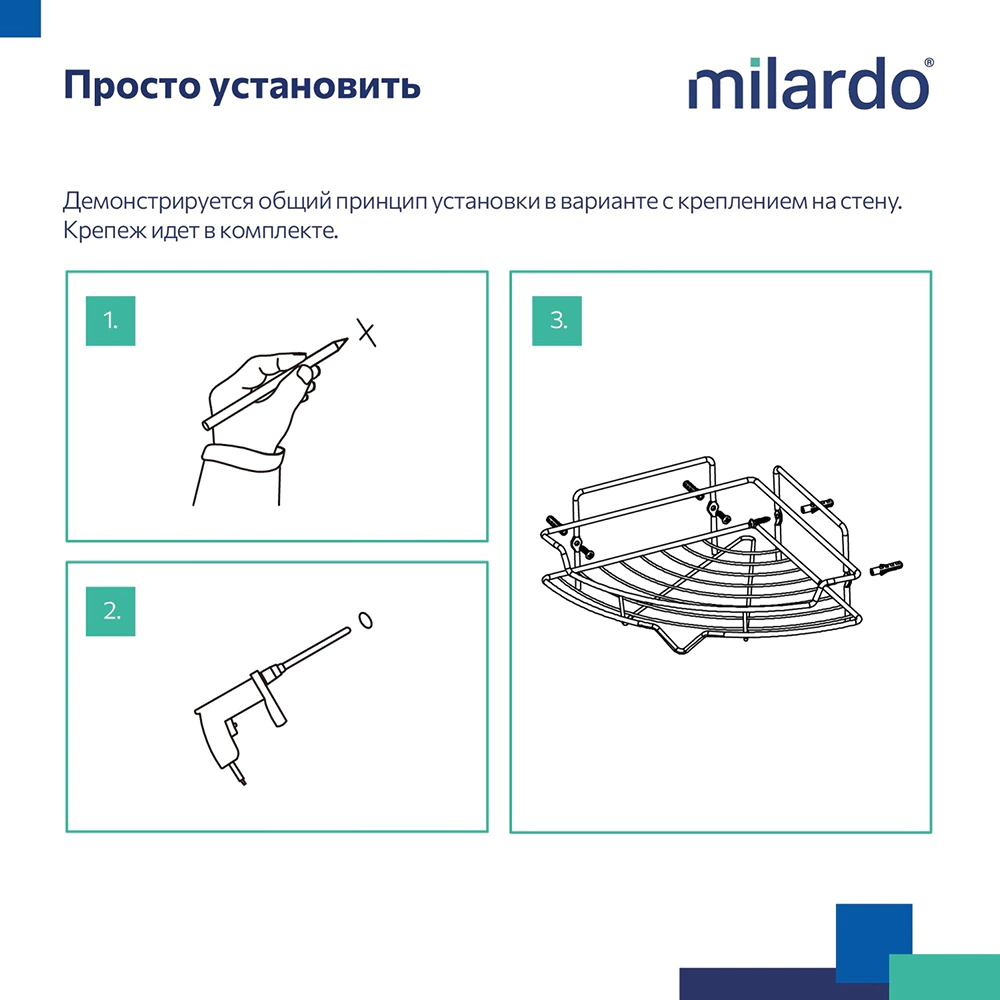 Просто установить

milardo®

Демонстрируется общий принцип установки в варианте с креплением на стену. Крепеж идет в комплекте.

1.

2.

3.