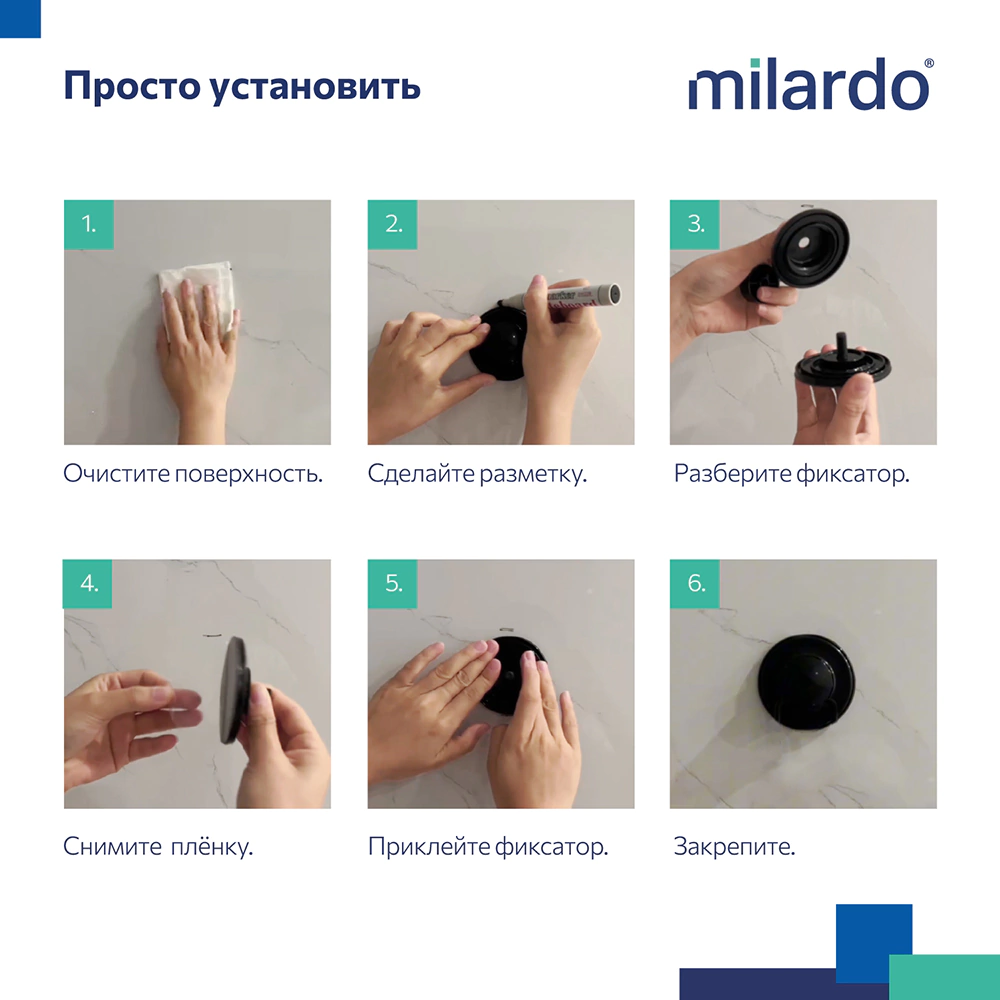 Просто установить

milardo®

1.

Очистите поверхность.

2.

Сделайте разметку.

3.

Разберите фиксатор.

4.

Снимите плёнку.

5.

Приклейте фиксатор.

6.

Закрепите.