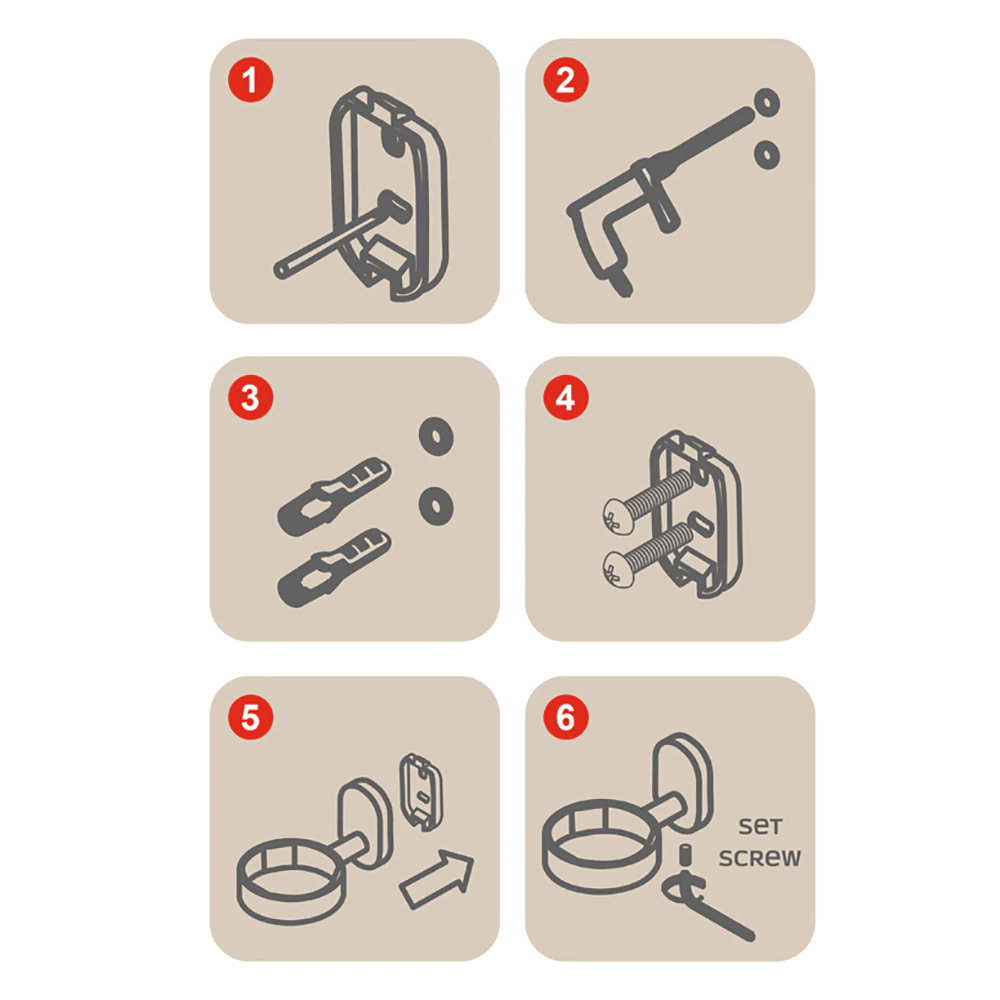 1

2

3

4

5

6

SET SCREW