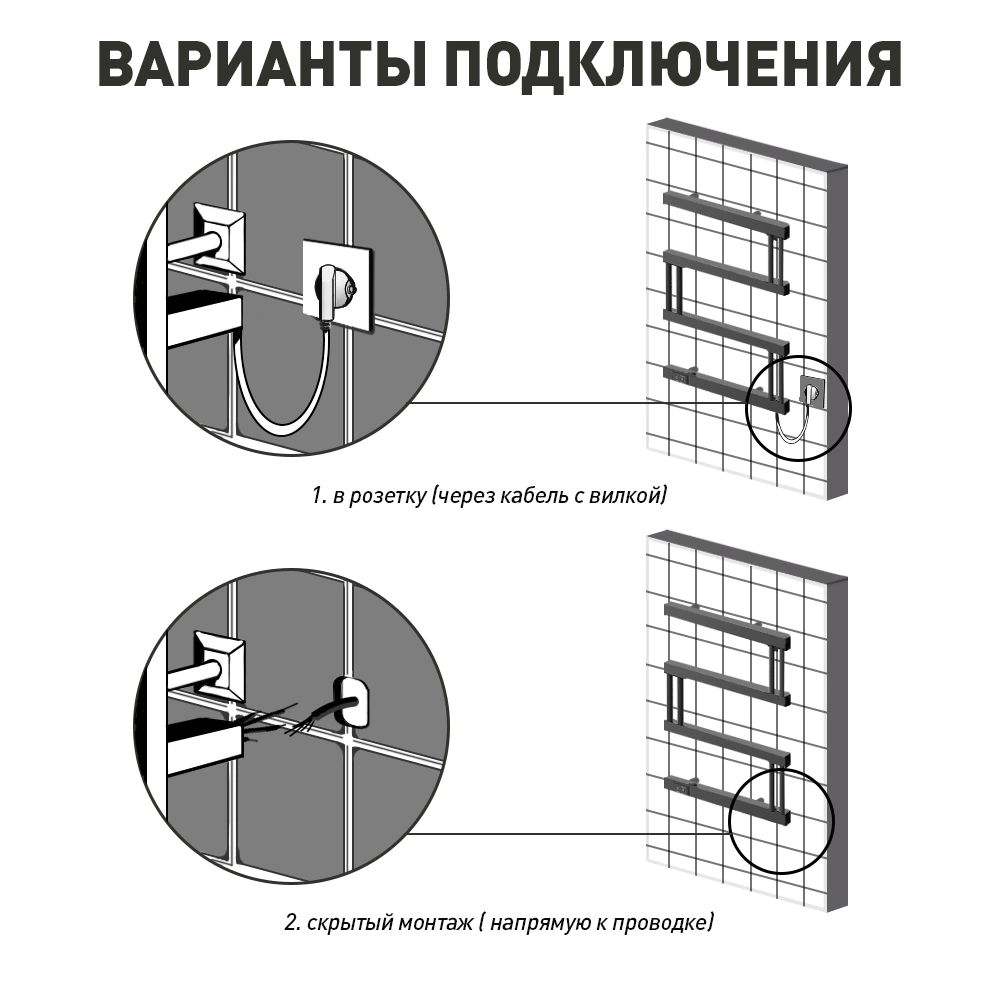 ВАРИАНТЫ ПОДКЛЮЧЕНИЯ

1. в розетку (через кабель с вилкой)

2. скрытый монтаж ( напрямую к проводке)