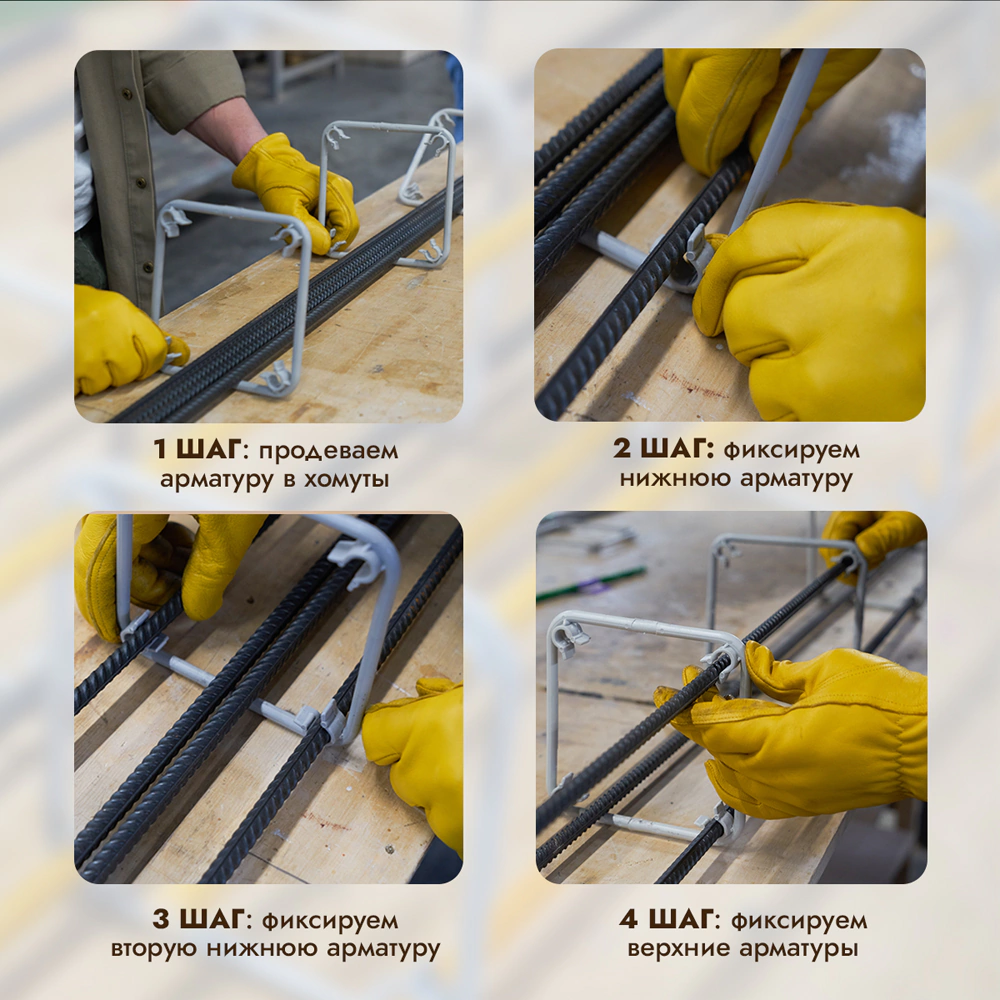 1 ШАГ: продеваем арматуру в хомуты

2 ШАГ: фиксируем нижнюю арматуру

3 ШАГ: фиксируем вторую нижнюю арматуру

4 ШАГ: фиксируем верхние арматуры