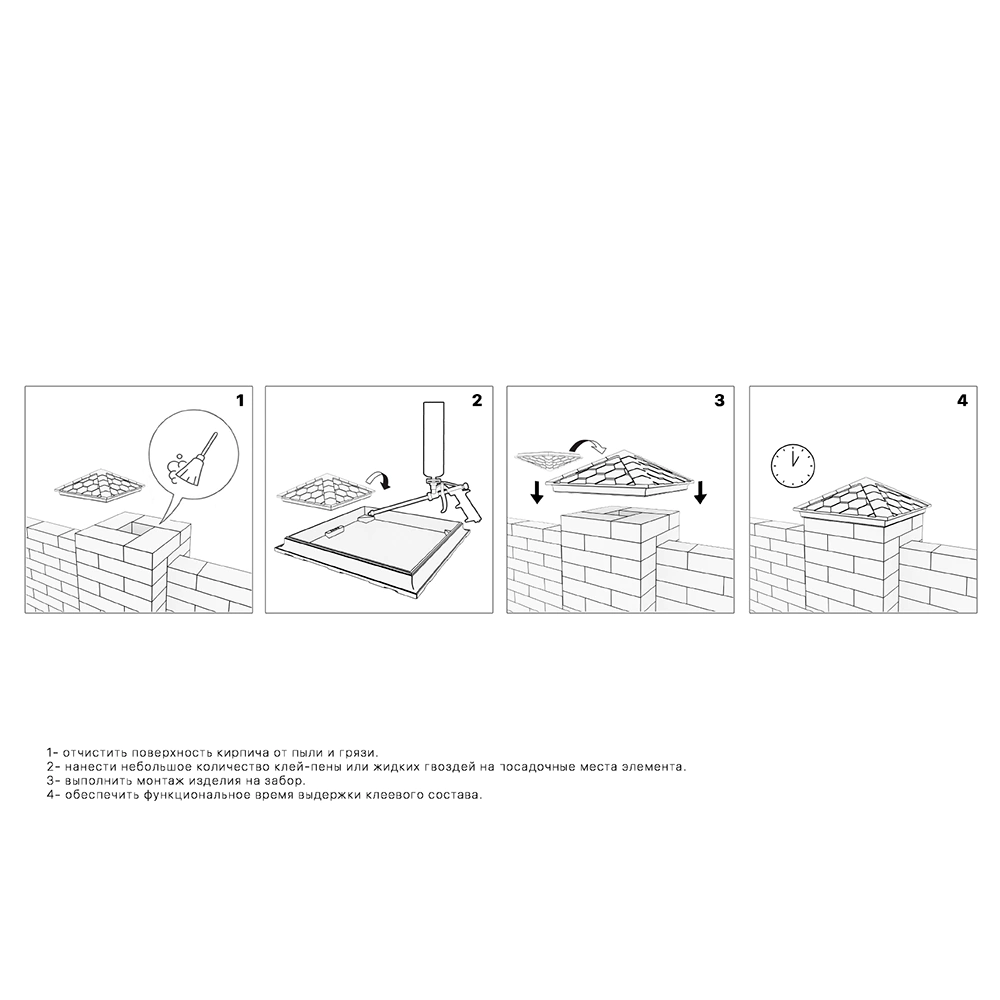 1

2

3

4

1- отчистить поверхность кирпича от пыли и грязи.
2- нанести небольшое количество клей-пены или жидких гвоздей на посадочные места элемента.
3- выполнить монтаж изделия на забор.
4- обеспечить функциональное время выдержки клеевого состава.