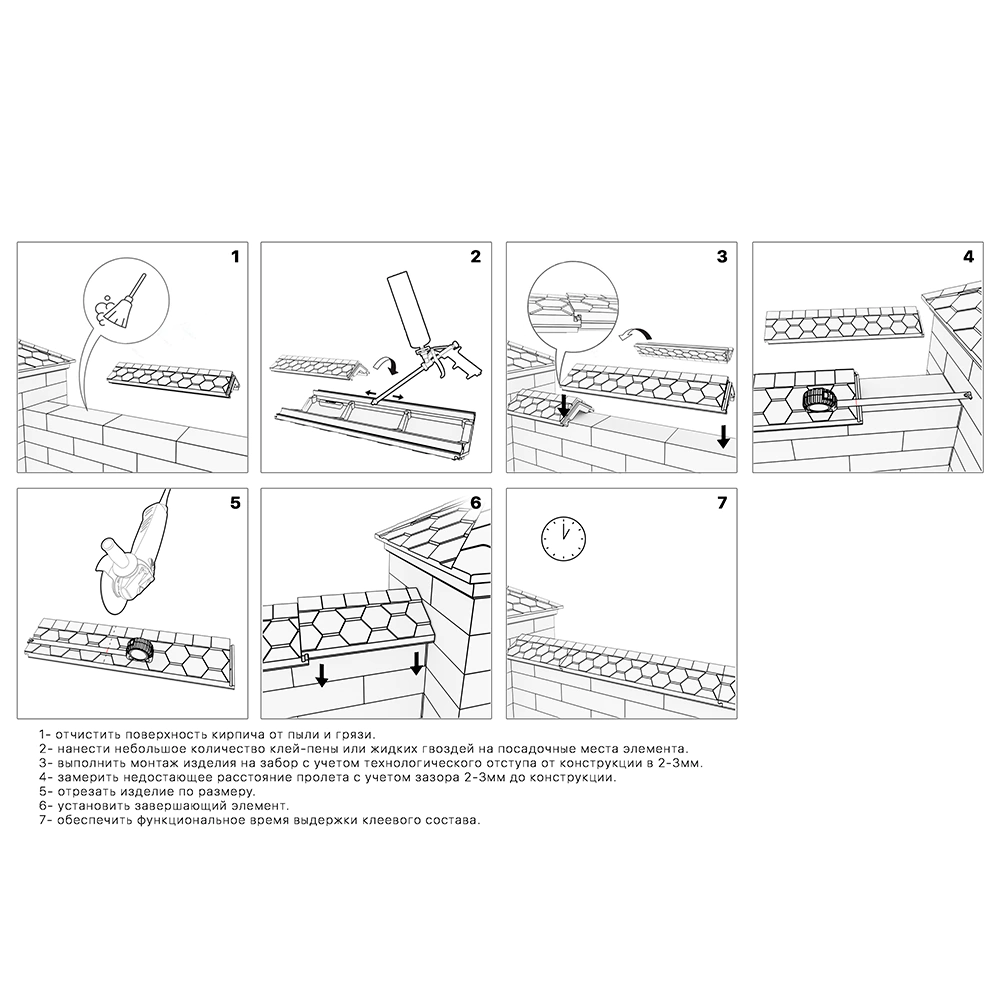 1

2

3

4

5

6

7

1- отчистить поверхность кирпича от пыли и грязи.
2- нанести небольшое количество клей-пены или жидких гвоздей на посадочные места элемента.
3- выполнить монтаж изделия на забор с учетом технологического отступа от конструкции в 2-3мм.
4- замерить недостающее расстояние пролета с учетом зазора 2-3мм до конструкции.
5- отрезать изделие по размеру.
6- установить завершающий элемент.
7- обеспечить функциональное время выдержки клеевого состава.