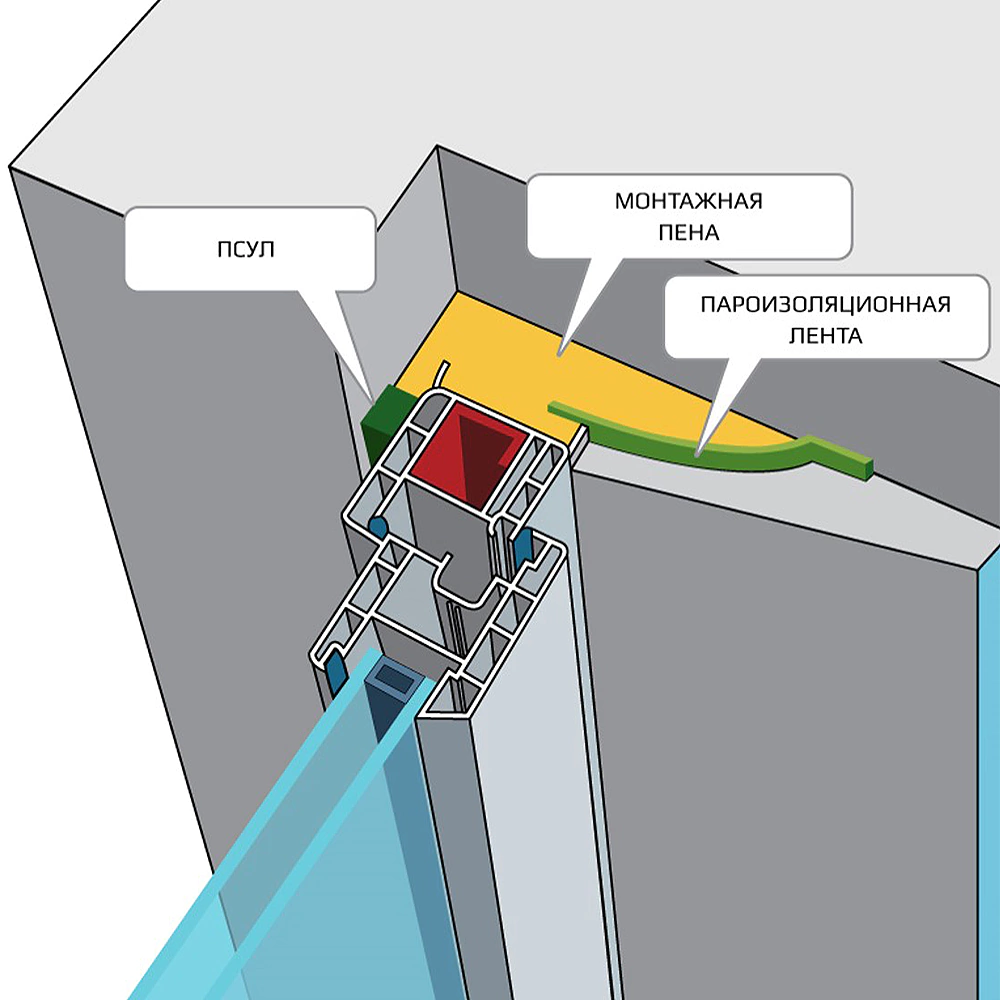 ПСУЛ

МОНТАЖНАЯ ПЕНА

ПАРОИЗОЛЯЦИОННАЯ ЛЕНТА