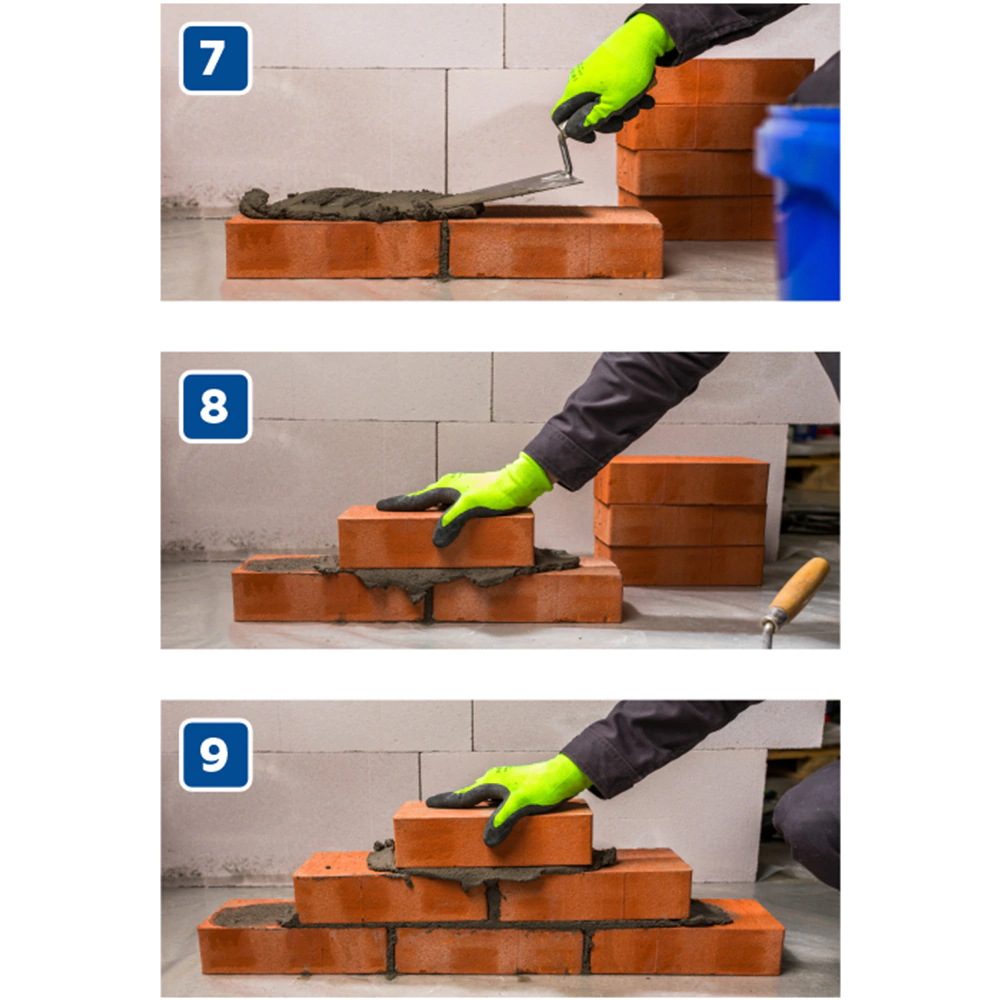 7

8

9