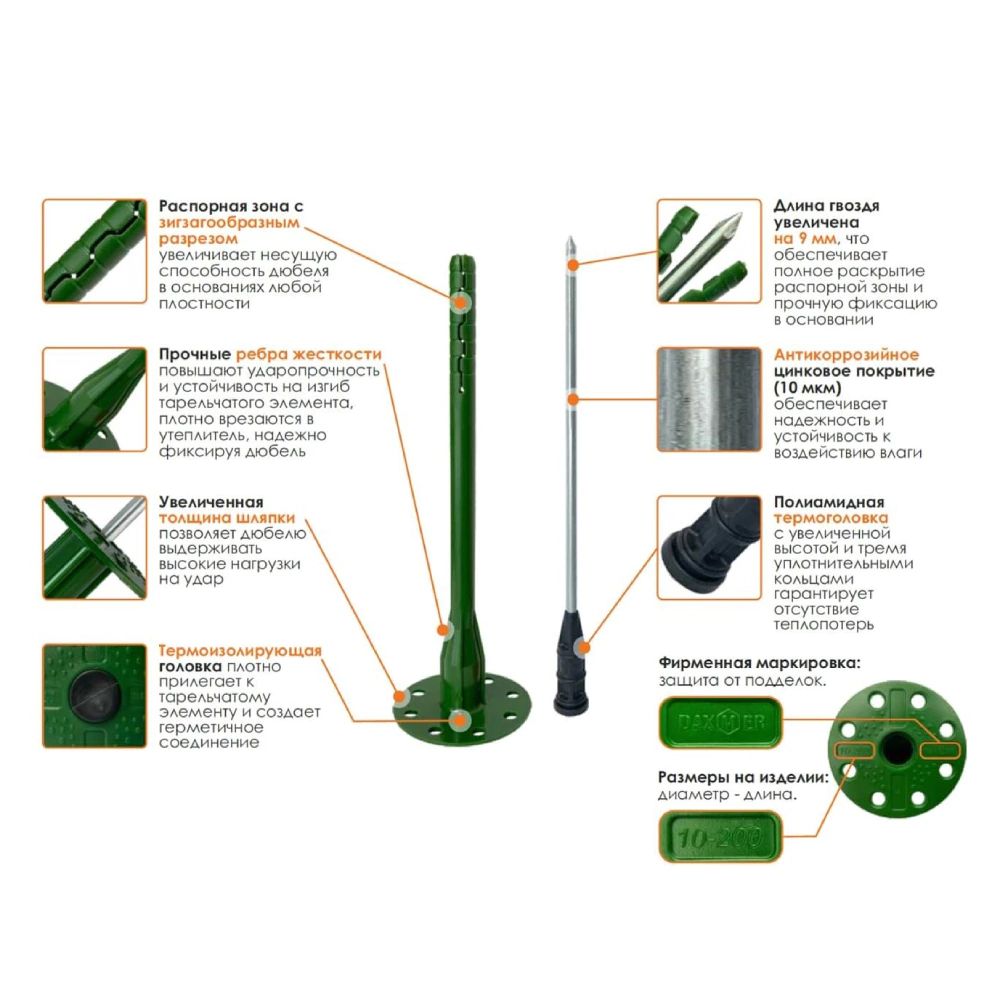 Распорная зона с зигзагообразным разрезом увеличивает несущую способность дюбеля в основаниях любой плотности

Прочные ребра жесткости повышают ударопрочность и устойчивость на изгиб тарельчатого элемента, плотно врезаются в утеплитель, надежно фиксируя дюбель

Увеличенная толщина шляпки позволяет дюбелю выдерживать высокие нагрузки на удар

Термоизолирующая головка плотно прилегает к тарельчатому элементу и создает герметичное соединение

Длина гвоздя увеличена на 9 мм, что обеспечивает полное раскрытие распорной зоны и прочную фиксацию в основании

Антикоррозийное цинковое покрытие (10 мкм) обеспечивает надежность и устойчивость к воздействию влаги

Полиамидная термоголовка с увеличенной высотой и тремя уплотнительными кольцами гарантирует отсутствие теплопотерь

Фирменная маркировка: защита от подделок.

DAXMER

Размеры на изделии: диаметр - длина.

10-200