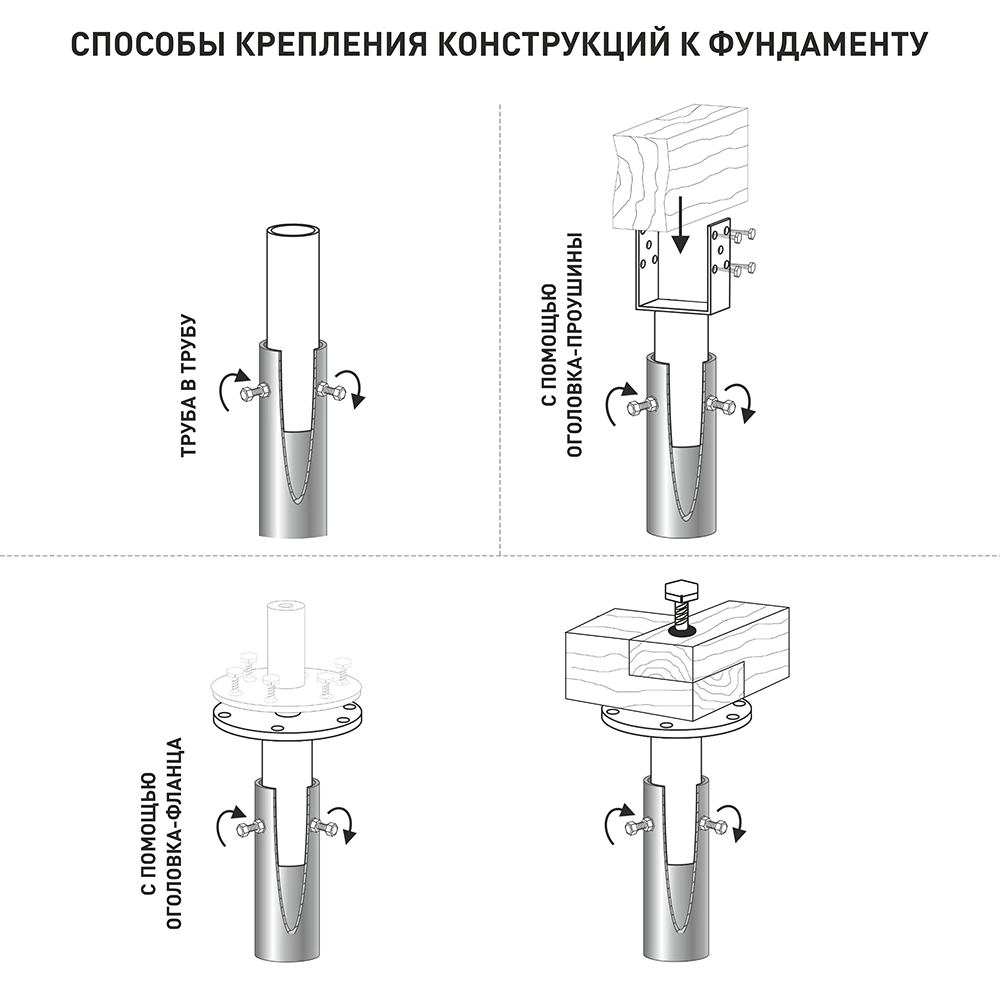 СПОСОБЫ КРЕПЛЕНИЯ КОНСТРУКЦИЙ К ФУНДАМЕНТУ

ТРУБА В ТРУБУ

С ПОМОЩЬЮ ОГОЛОВКА-ПРОУШИНЫ

С ПОМОЩЬЮ ОГОЛОВКА-ФЛАНЦА