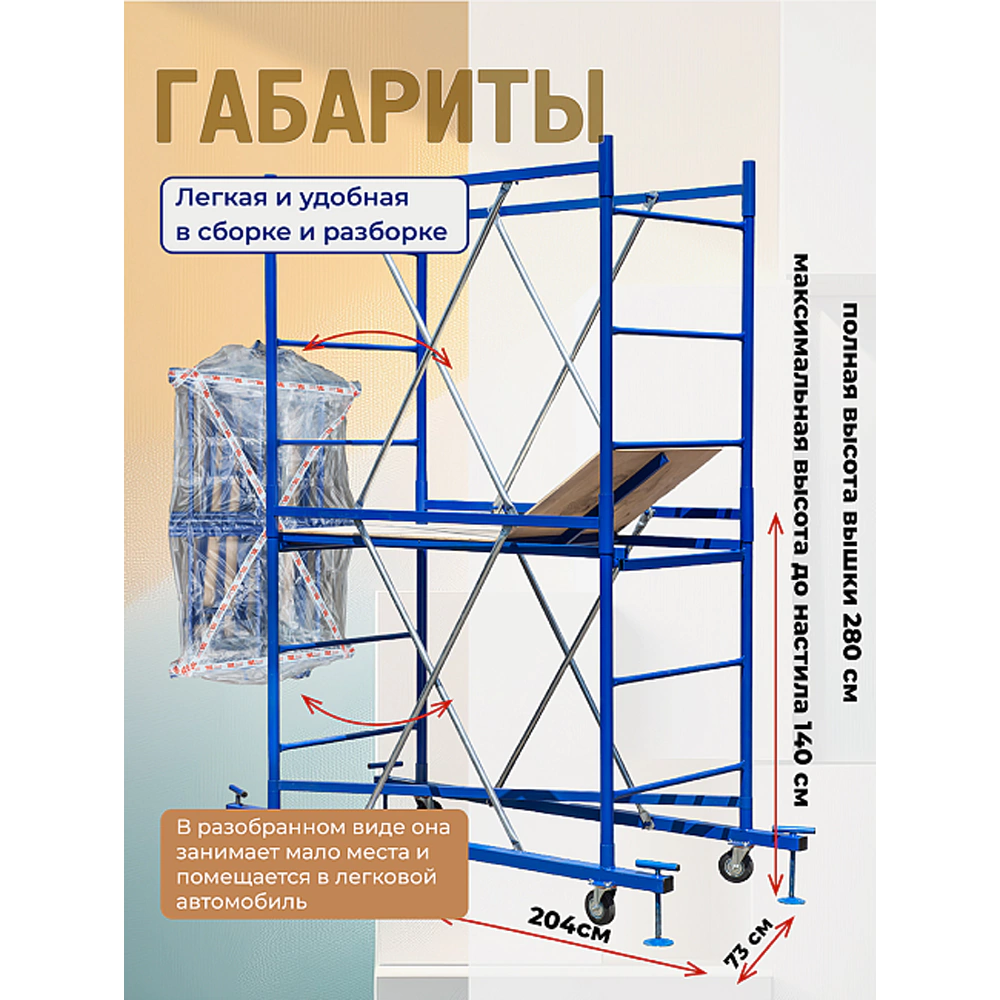 ГАБАРИТЫ

Легкая и удобная в сборке и разборке

полная высота вышки 280 см

максимальная высота до настила 140 см

В разобранном виде она занимает мало места и помещается в легковой автомобиль

204см

73 см