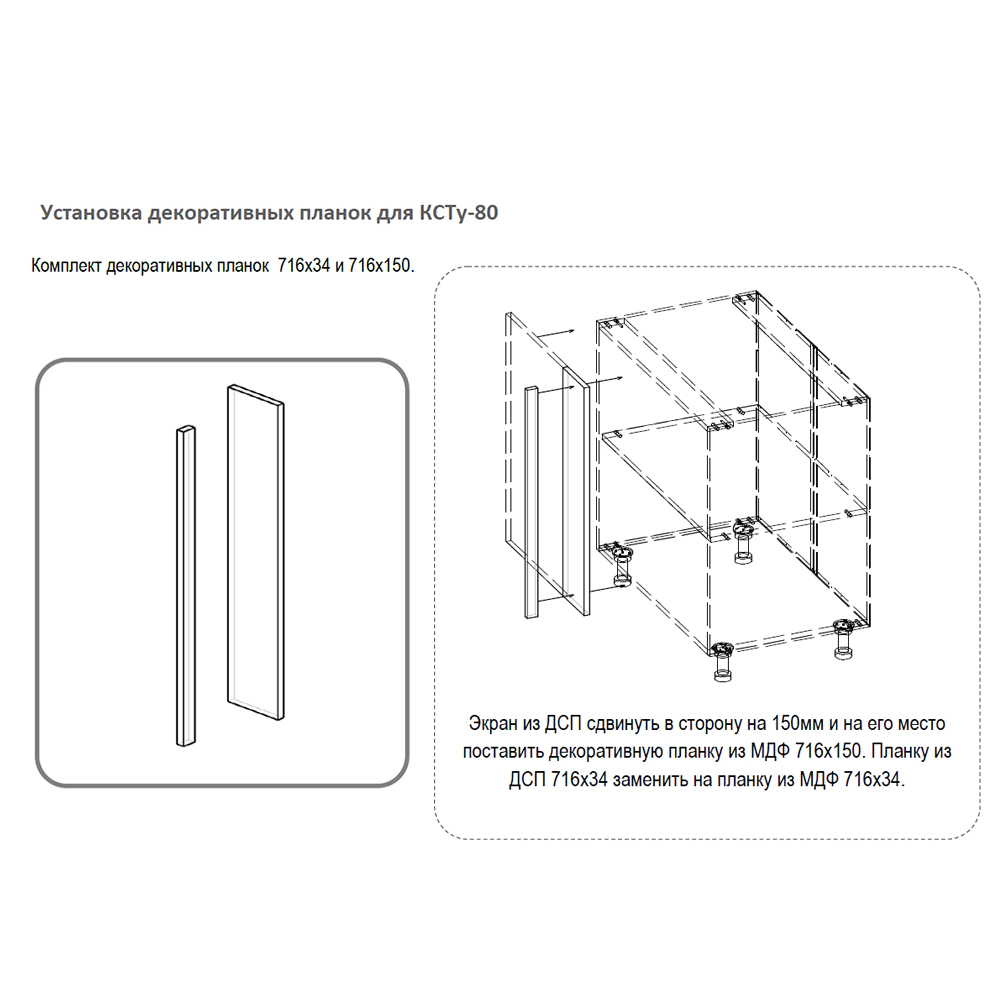 Установка декоративных планок для КСТу-80

Комплект декоративных планок 716х34 и 716х150.

Экран из ДСП сдвинуть в сторону на 150мм и на его место поставить декоративную планку из МДФ 716х150. Планку из ДСП 716х34 заменить на планку из МДФ 716х34.