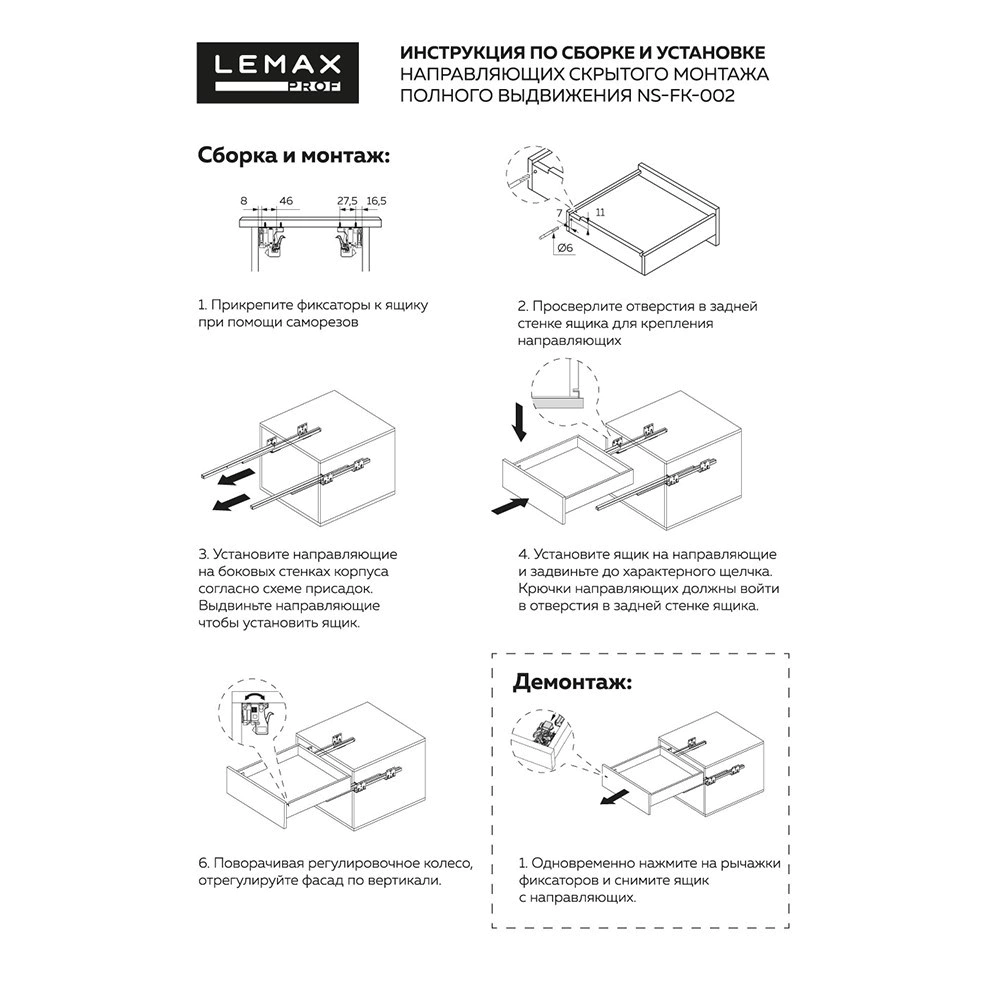 LEMAX
PROF

ИНСТРУКЦИЯ ПО СБОРКЕ И УСТАНОВКЕ
НАПРАВЛЯЮЩИХ СКРЫТОГО МОНТАЖА
ПОЛНОГО ВЫДВИЖЕНИЯ NS-FK-002

Сборка и монтаж:

8 46 27,5 16,5

1. Прикрепите фиксаторы к ящику при помощи саморезов

7 11 Ø6

2. Просверлите отверстия в задней стенке ящика для крепления направляющих

3. Установите направляющие на боковых стенках корпуса согласно схеме присадок. Выдвиньте направляющие чтобы установить ящик.

4. Установите ящик на направляющие и задвиньте до характерного щелчка. Крючки направляющих должны войти в отверстия в задней стенке ящика.

6. Поворачивая регулировочное колесо, отрегулируйте фасад по вертикали.

Демонтаж:

1. Одновременно нажмите на рычажки фиксаторов и снимите ящик с направляющих.