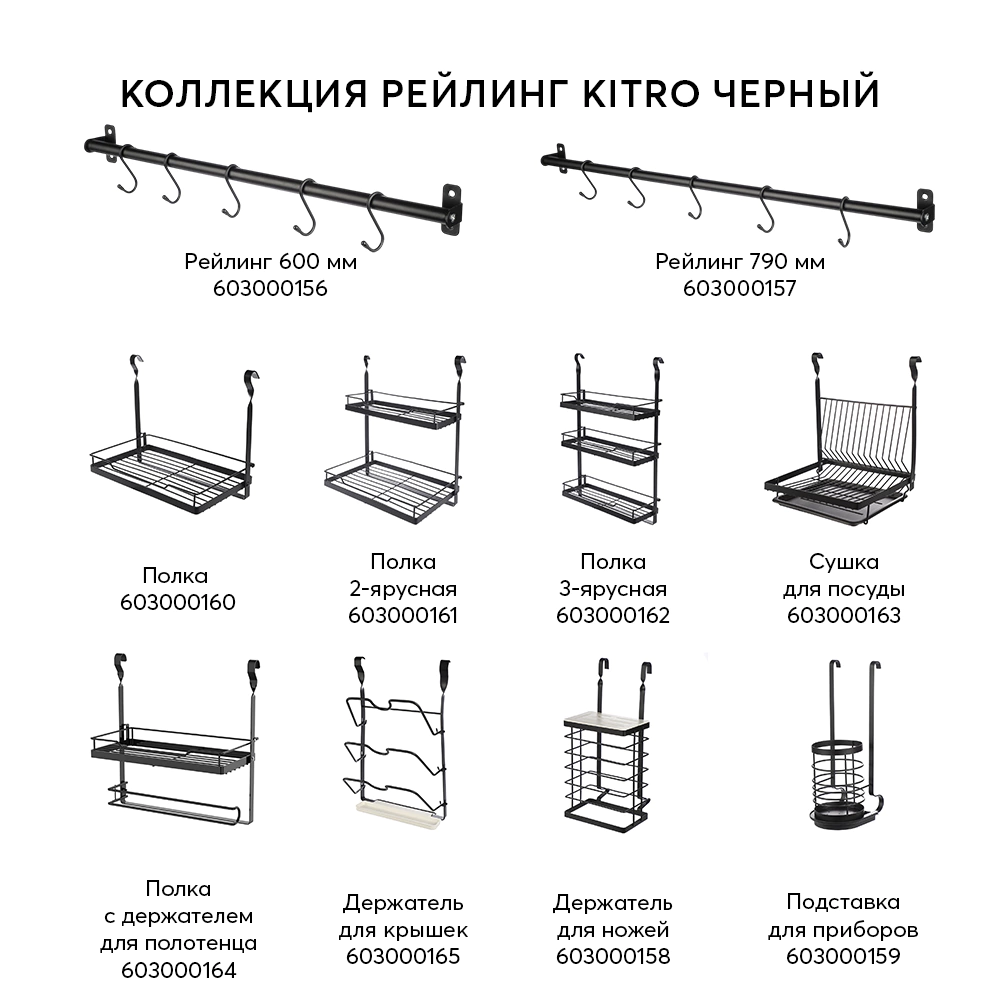 КОЛЛЕКЦИЯ РЕЙЛИНГ KITRO ЧЕРНЫЙ

Рейлинг 600 мм
603000156

Рейлинг 790 мм
603000157

Полка
603000160

Полка
2-ярусная
603000161

Полка
3-ярусная
603000162

Сушка
для посуды
603000163

Полка
с держателем
для полотенца
603000164

Держатель
для крышек
603000165

Держатель
для ножей
603000158

Подставка
для приборов
603000159