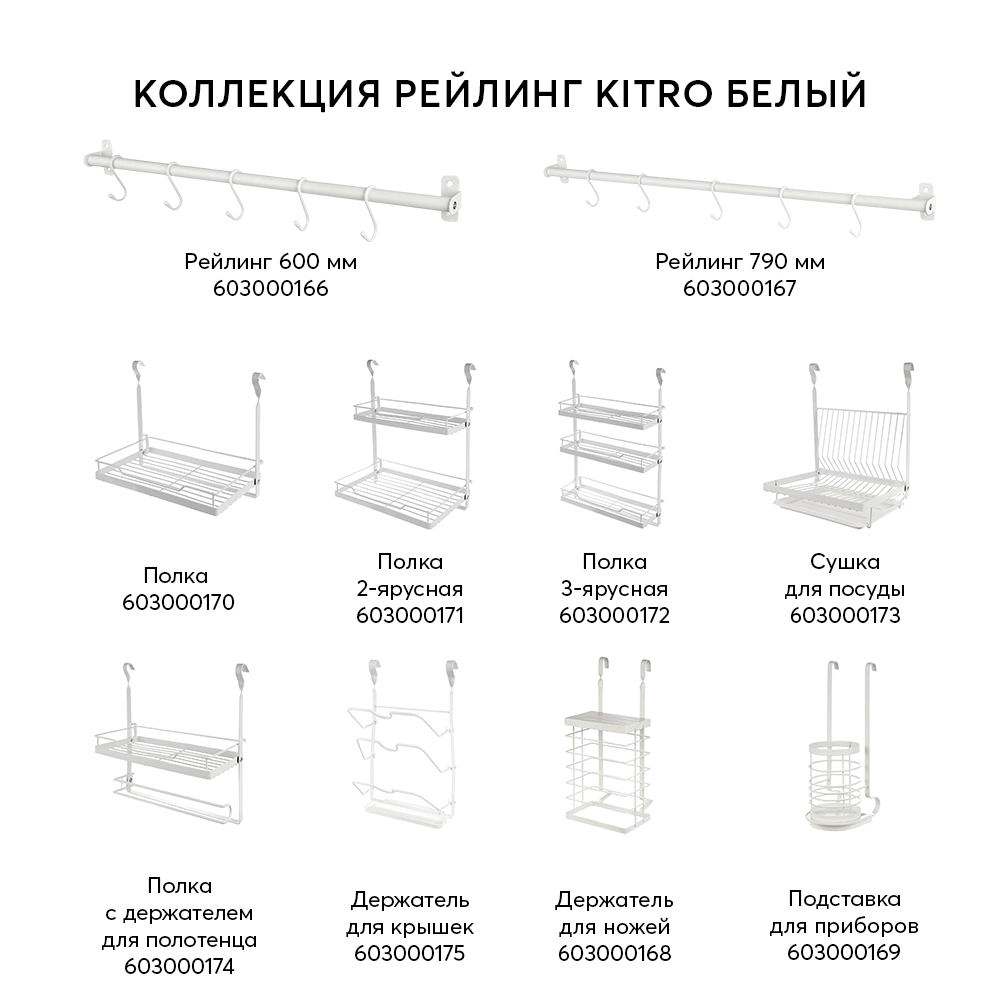 КОЛЛЕКЦИЯ РЕЙЛИНГ KITRO БЕЛЫЙ

Рейлинг 600 мм
603000166

Рейлинг 790 мм
603000167

Полка
603000170

Полка
2-ярусная
603000171

Полка
3-ярусная
603000172

Сушка
для посуды
603000173

Полка
с держателем
для полотенца
603000174

Держатель
для крышек
603000175

Держатель
для ножей
603000168

Подставка
для приборов
603000169