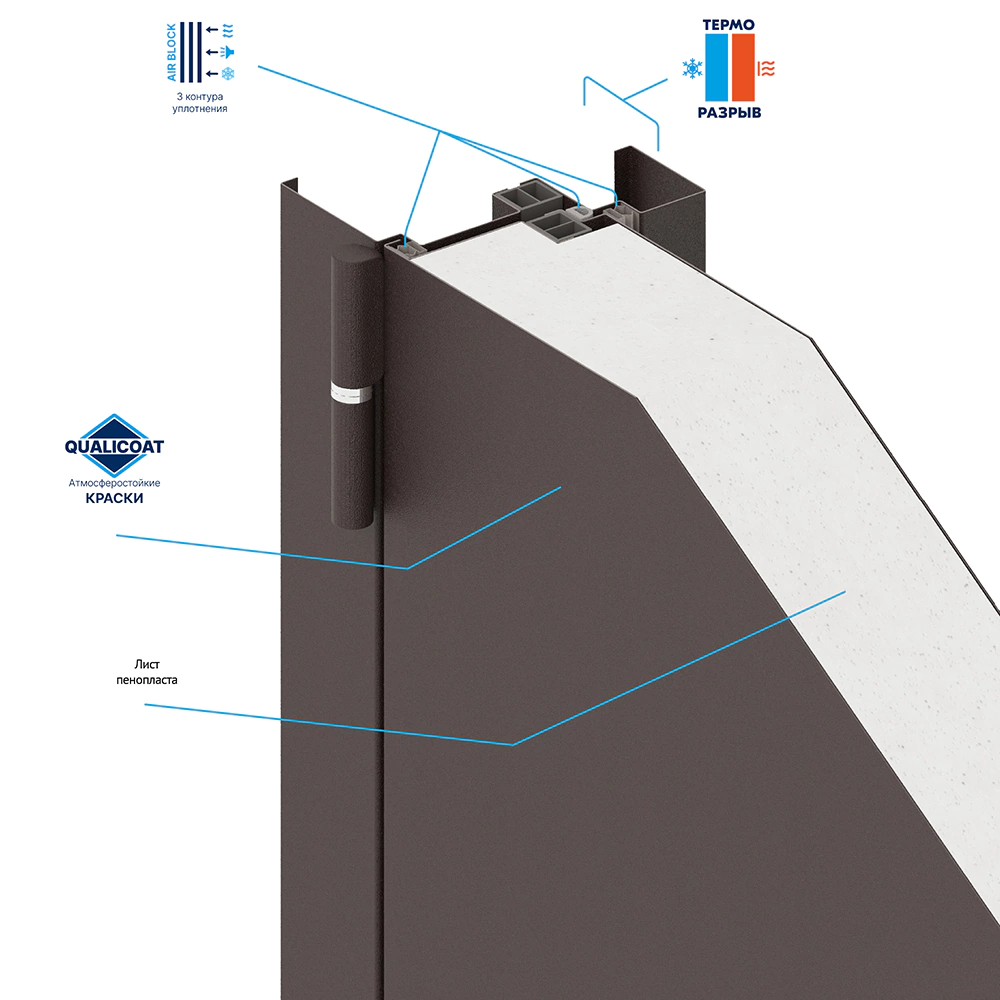 AIR BLOCK

3 контура уплотнения

ТЕРМО

РАЗРЫВ

QUALICOAT

Атмосферостойкие

КРАСКИ

Лист пенопласта