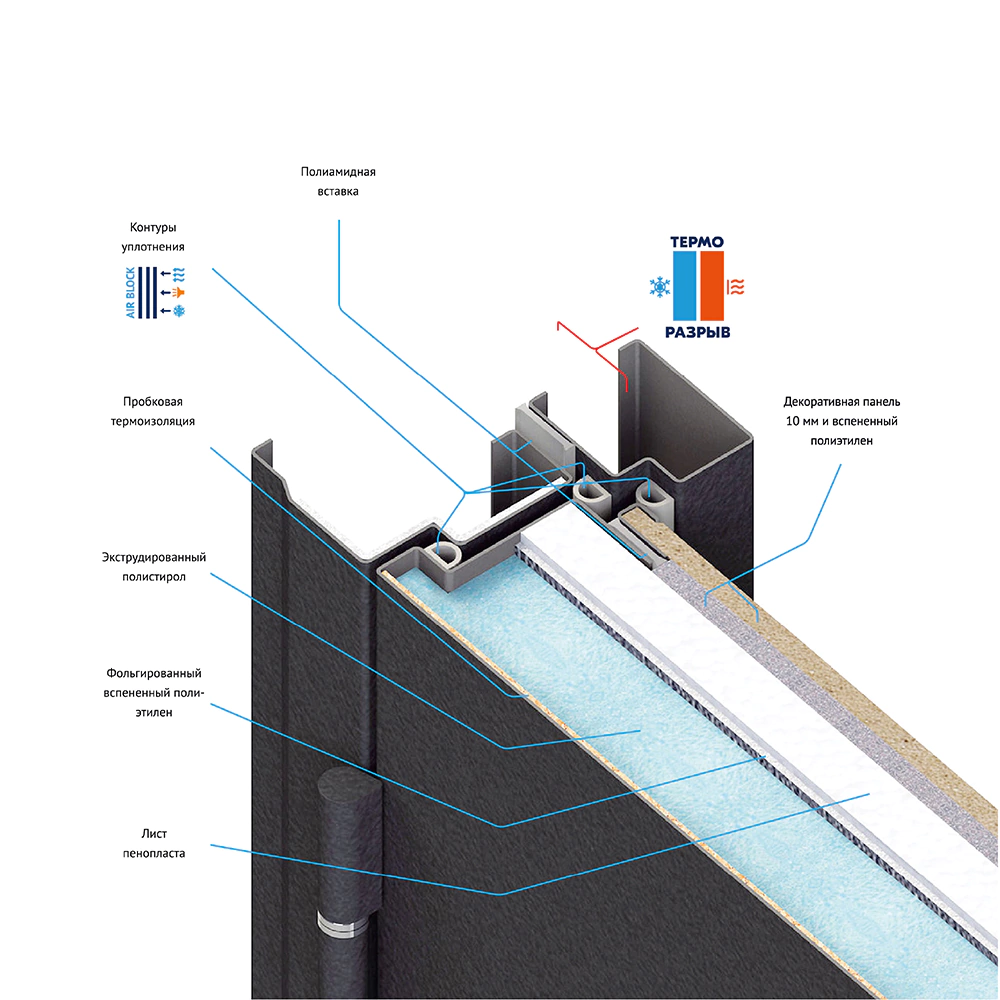 Полиамидная вставка

Контуры уплотнения

AIR BLOCK

ТЕРМО РАЗРЫВ

Пробковая термоизоляция

Декоративная панель 10 мм и вспененный полиэтилен

Экструдированный полистирол

Фольгированный вспененный полиэтилен

Лист пенопласта