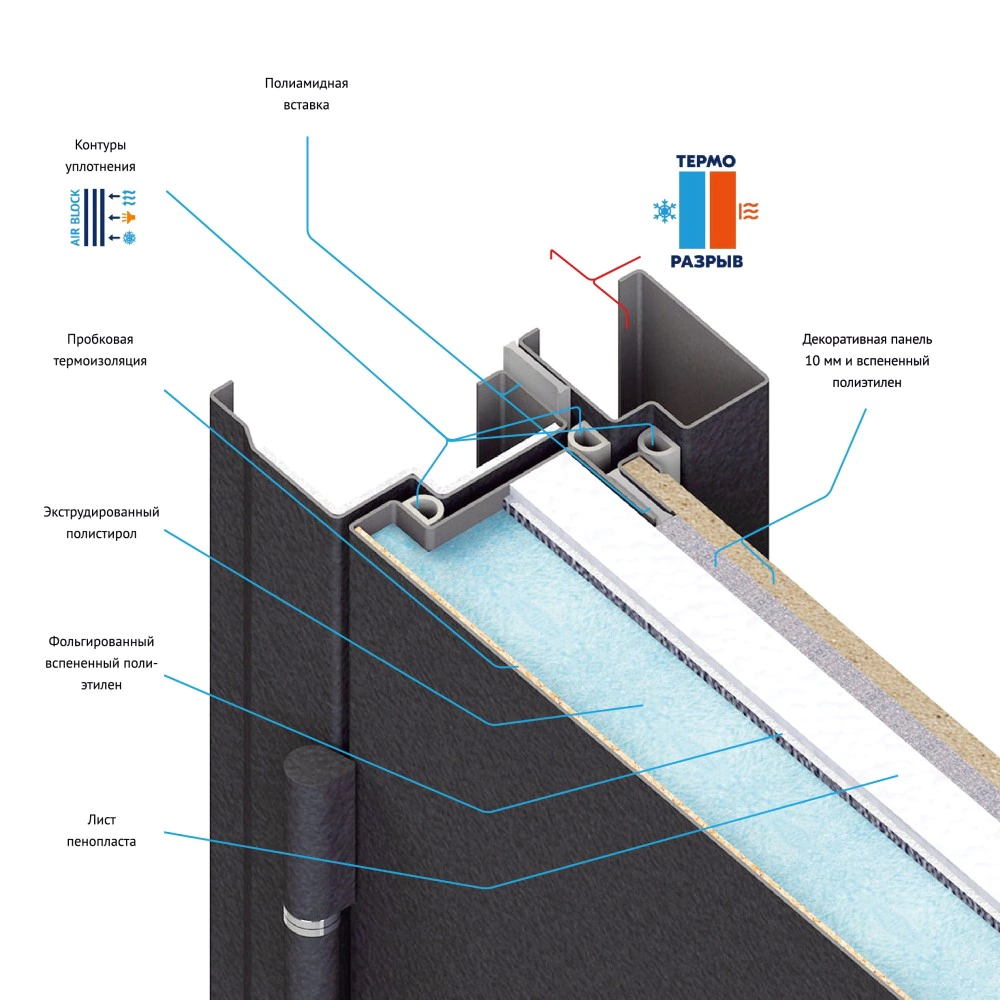 Полиамидная вставка

Контуры уплотнения

AIR BLOCK

ТЕРМО
РАЗРЫВ

Пробковая термоизоляция

Декоративная панель 10 мм и вспененный полиэтилен

Экструдированный полистирол

Фольгированный вспененный полиэтилен

Лист пенопласта