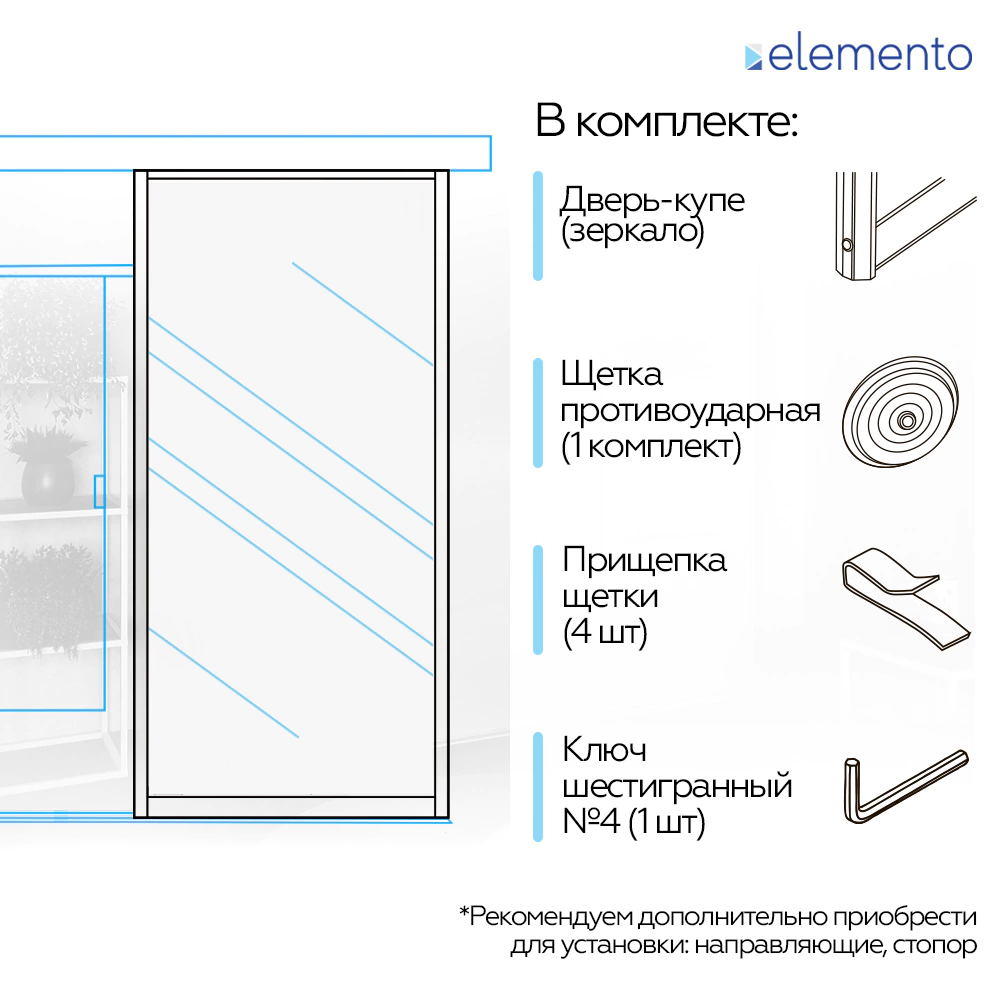 elemento

В комплекте:

Дверь-купе (зеркало)

Щетка противоударная (1 комплект)

Прищепка щетки (4 шт)

Ключ шестигранный №4 (1 шт)

*Рекомендуем дополнительно приобрести для установки: направляющие, стопор