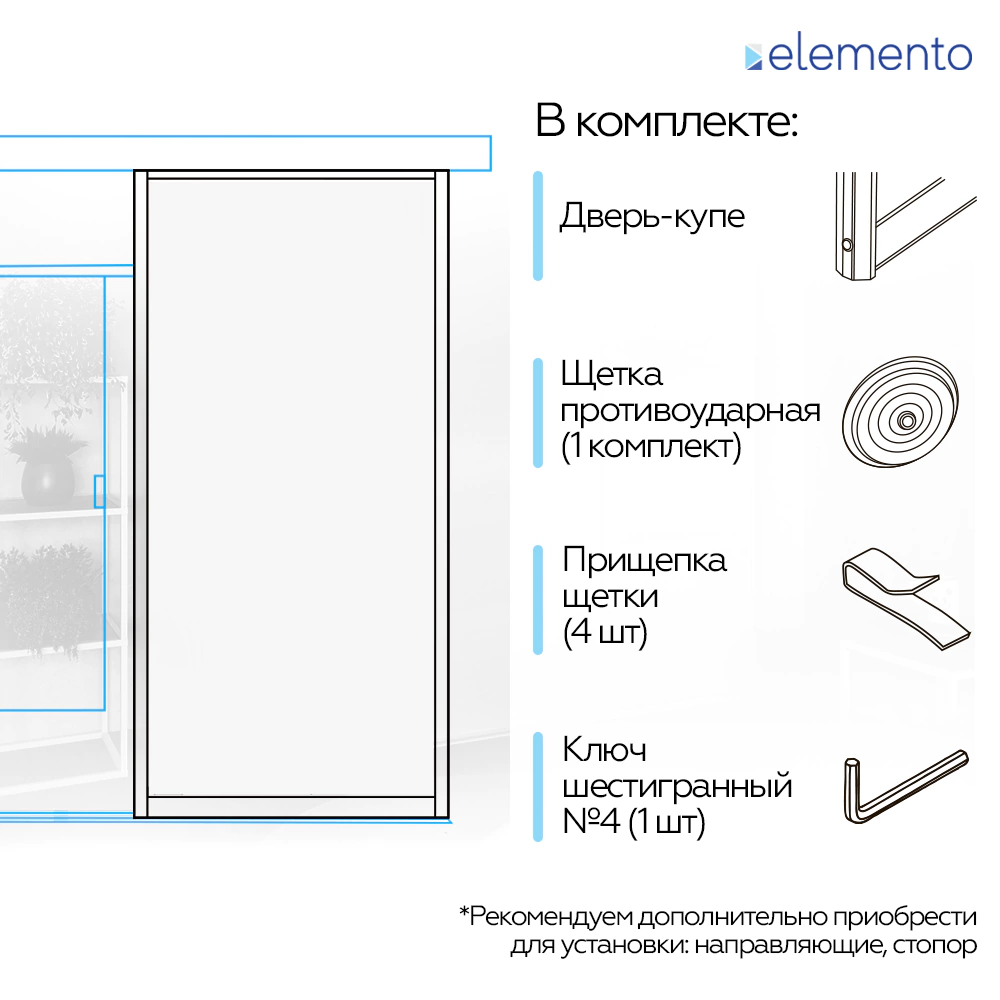 elemento

В комплекте:

Дверь-купе

Щетка противоударная (1 комплект)

Прищепка щетки (4 шт)

Ключ шестигранный №4 (1 шт)

*Рекомендуем дополнительно приобрести для установки: направляющие, стопор