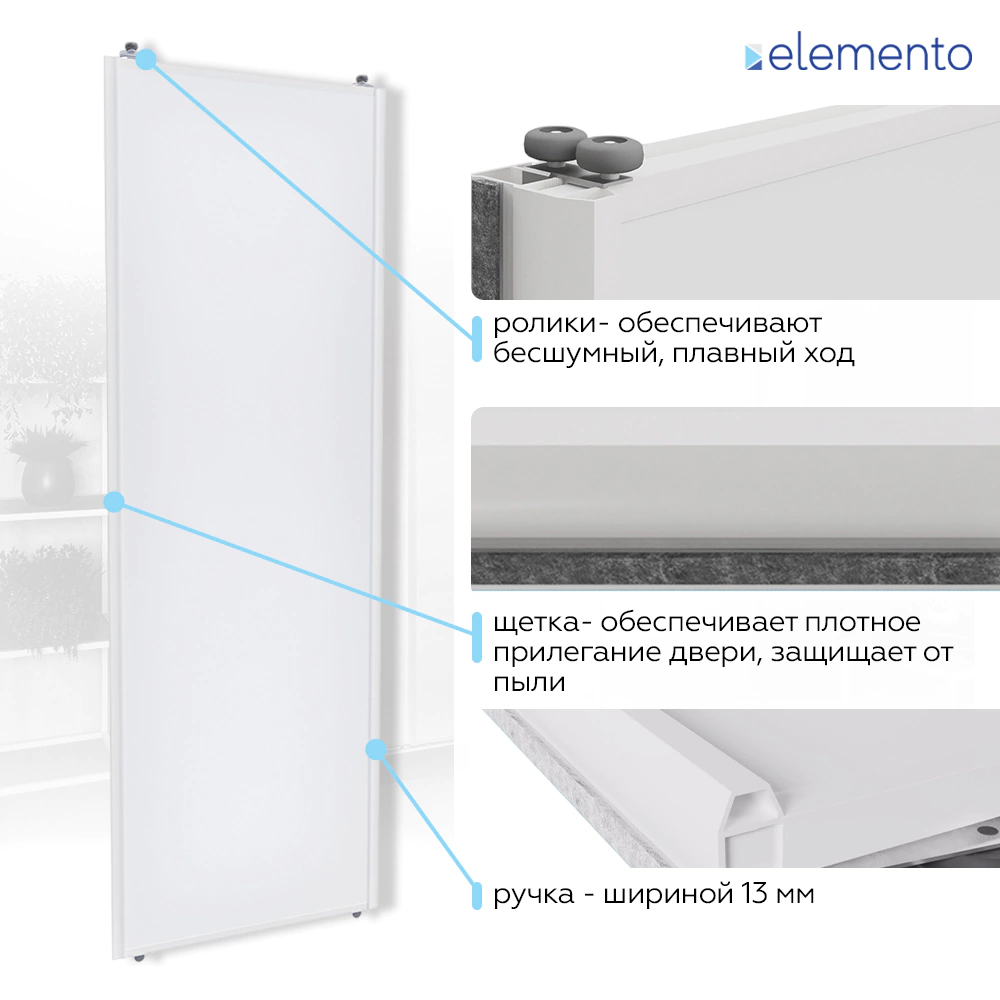 elemento

ролики- обеспечивают бесшумный, плавный ход

щетка- обеспечивает плотное прилегание двери, защищает от пыли

ручка - шириной 13 мм