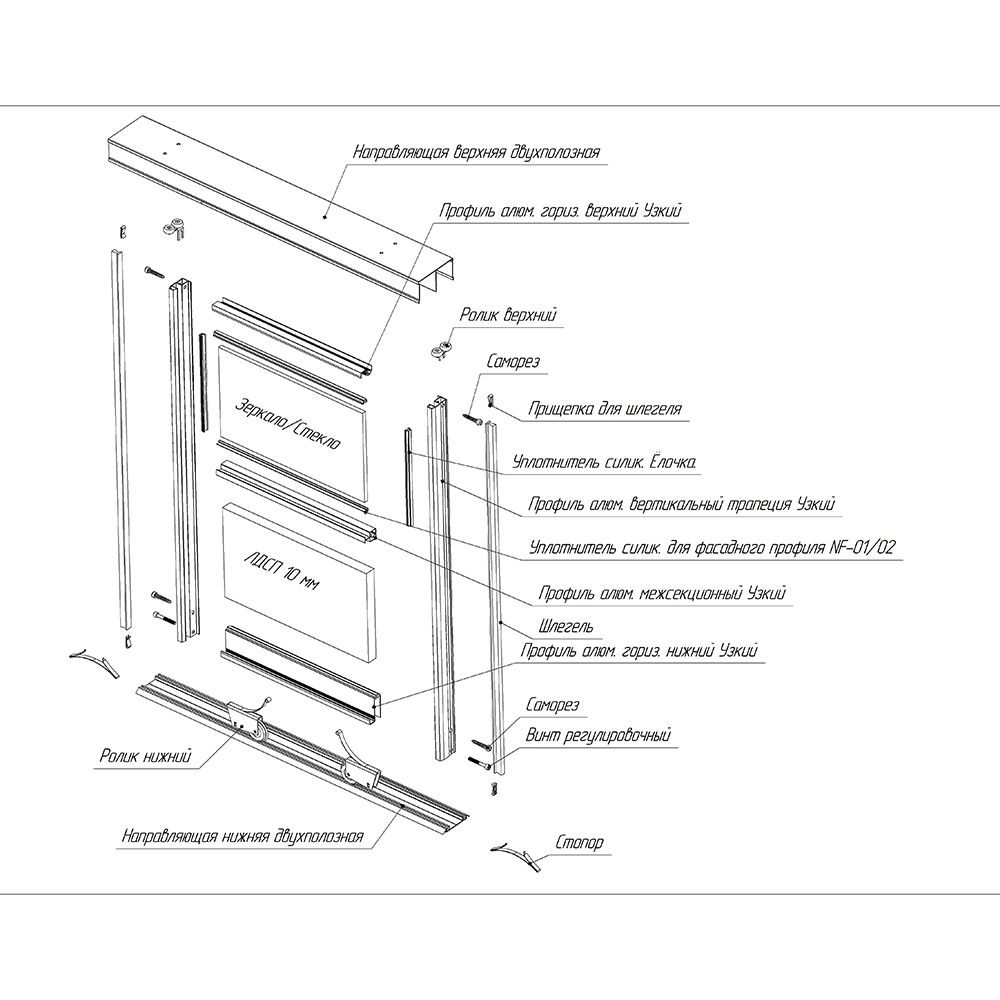 Направляющая верхняя двухполозная

Профиль алюм. гориз. верхний Узкий

Ролик верхний

Саморез

Прищепка для шлегеля

Зеркало/Стекло

Уплотнитель силик. Ёлочка.

Профиль алюм. вертикальный трапеция Узкий

Уплотнитель силик. для фасадного профиля NF-01/02

ЛДСП 10 мм

Профиль алюм. межсекционный Узкий

Шлегель

Профиль алюм. гориз. нижний Узкий

Саморез

Винт регулировочный

Ролик нижний

Направляющая нижняя двухполозная

Стопор